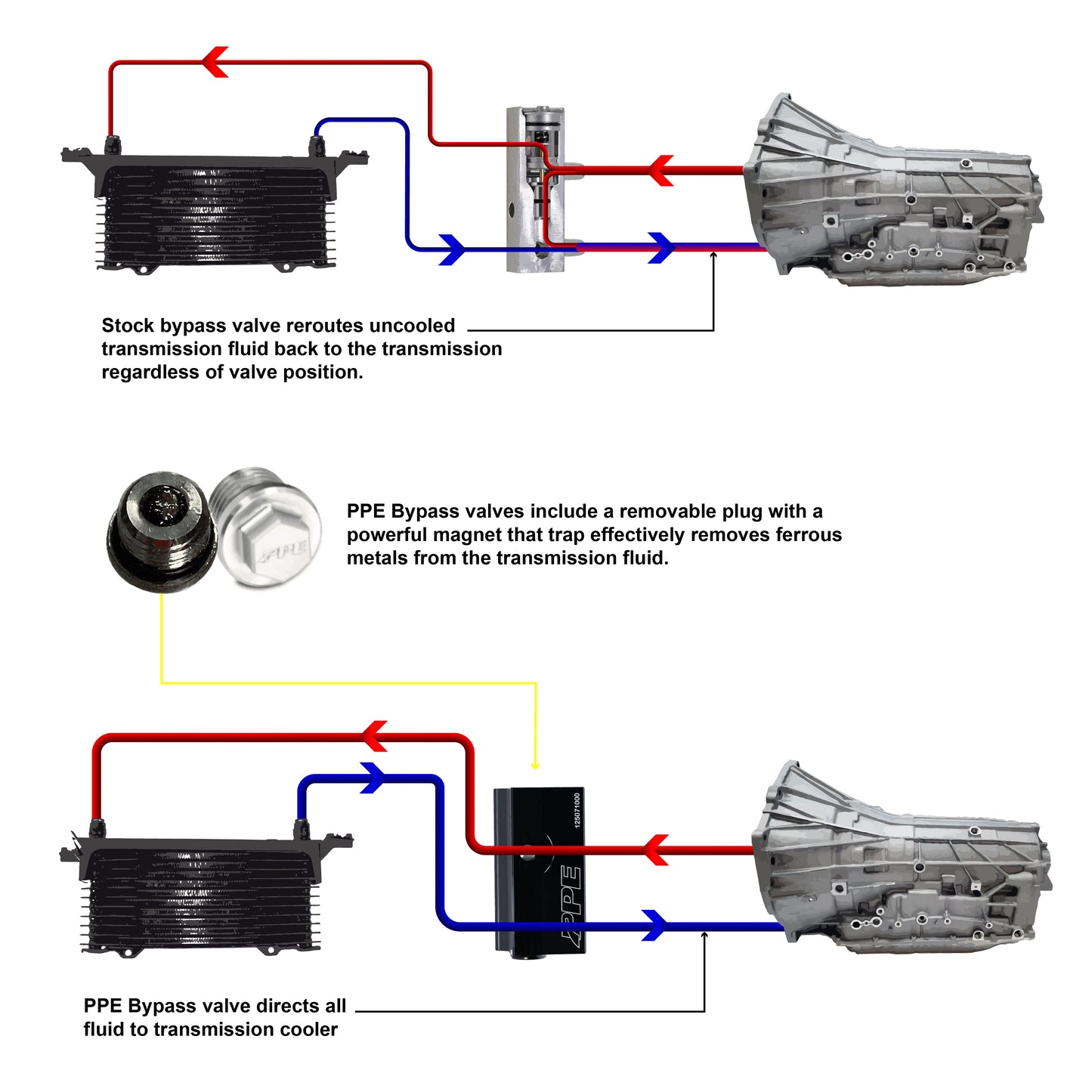 Stock bypass valve reroutes uncooled transmission fluid back to the transmission regardless of valve position.

PPE

PPE Bypass valves include a removable plug with a powerful magnet that trap effectively removes ferrous metals from the transmission fluid.

125071000

PPE

PPE Bypass valve directs all fluid to transmission cooler