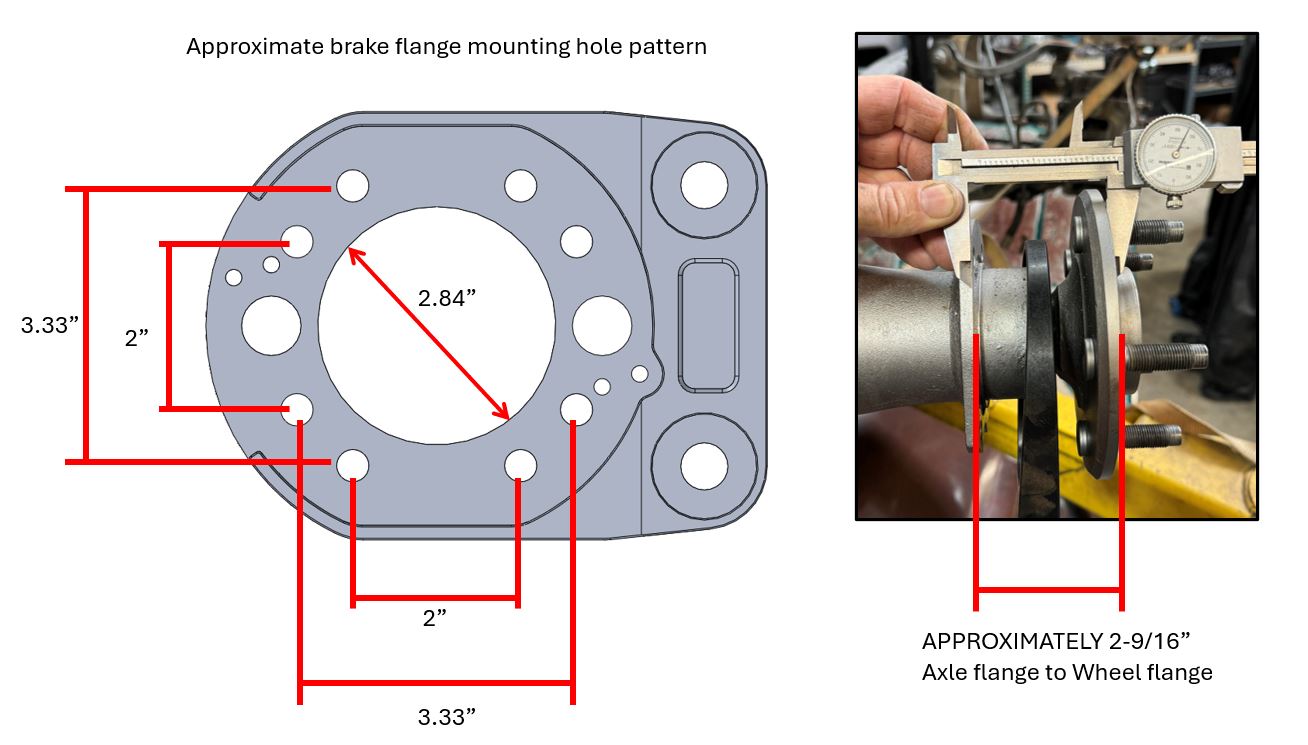 Approximate brake flange mounting hole pattern

3.33”

2”

2.84”

2”

3.33”

APPROXIMATELY 2-9/16”
Axle flange to Wheel flange