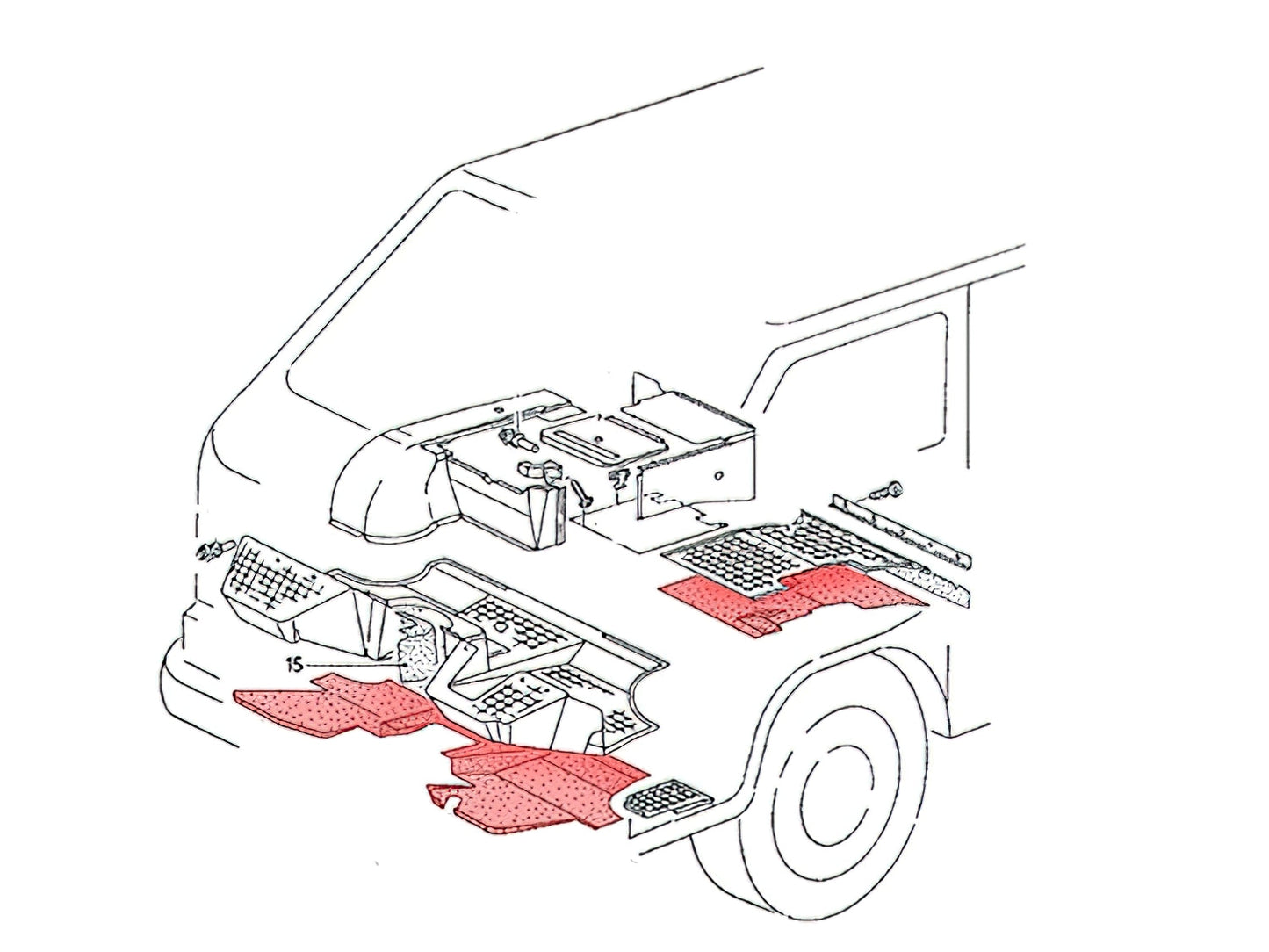 15