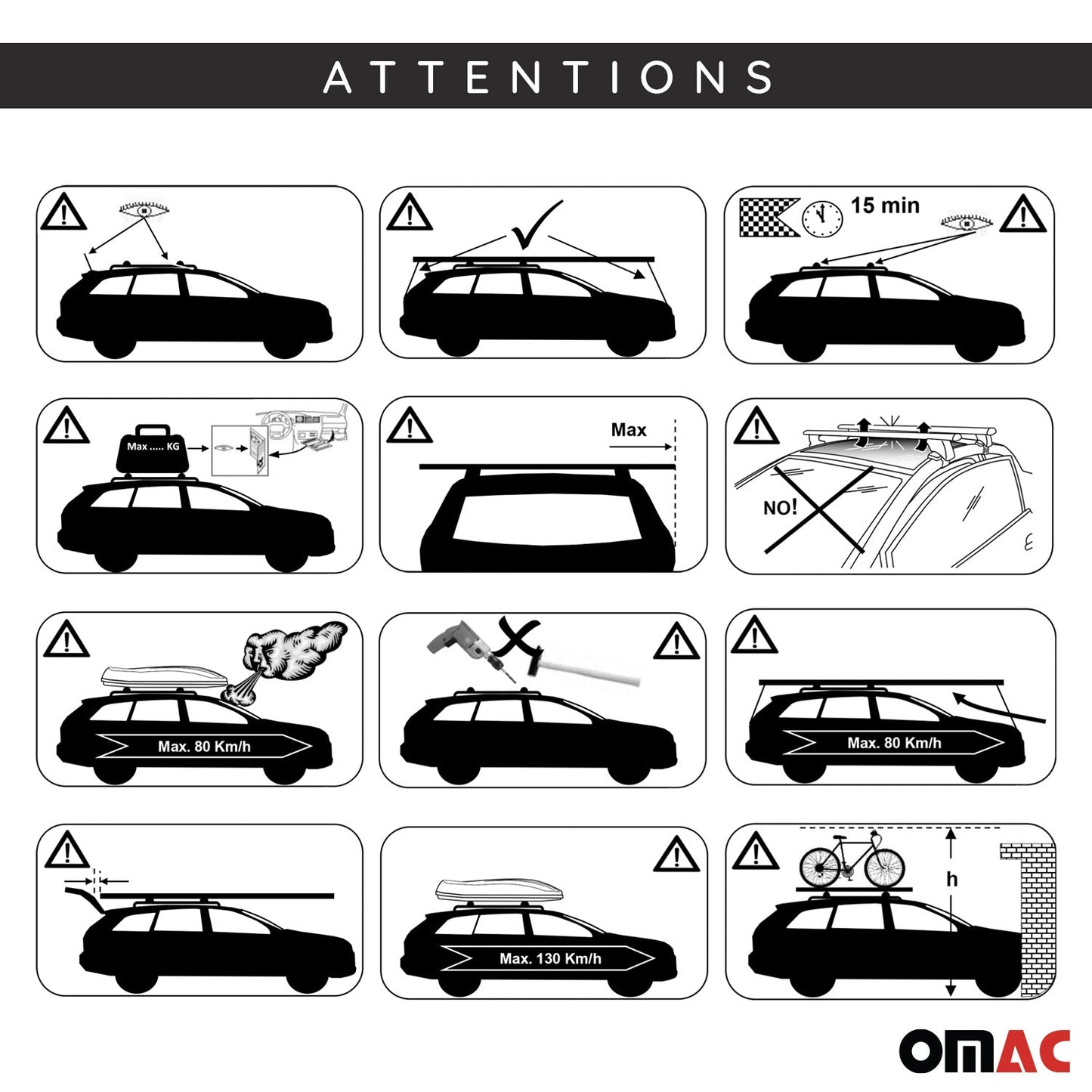 ATTENTIONS

15 min

Max ..... KG

Max

NO!

Max. 80 Km/h

Max. 80 Km/h

Max. 130 Km/h

h

OMAC