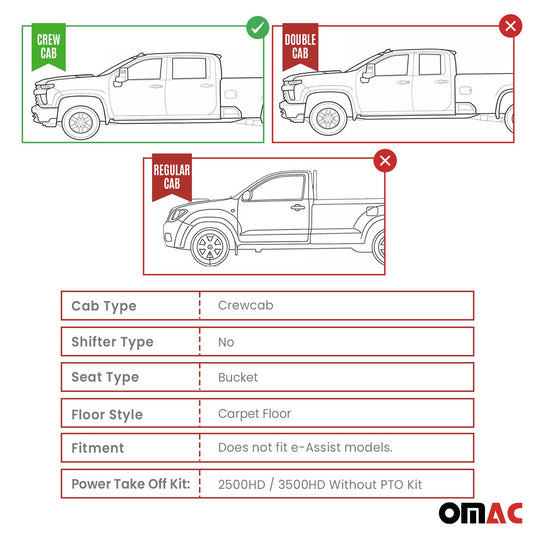 CREW CAB

DOUBLE CAB

REGULAR CAB

| Cab Type | Crewcab |
|---|---|
| Shifter Type | No |
| Seat Type | Bucket |
| Floor Style | Carpet Floor |
| Fitment | Does not fit e-Assist models. |
| Power Take Off Kit: | 2500HD / 3500HD Without PTO Kit |

OMAC