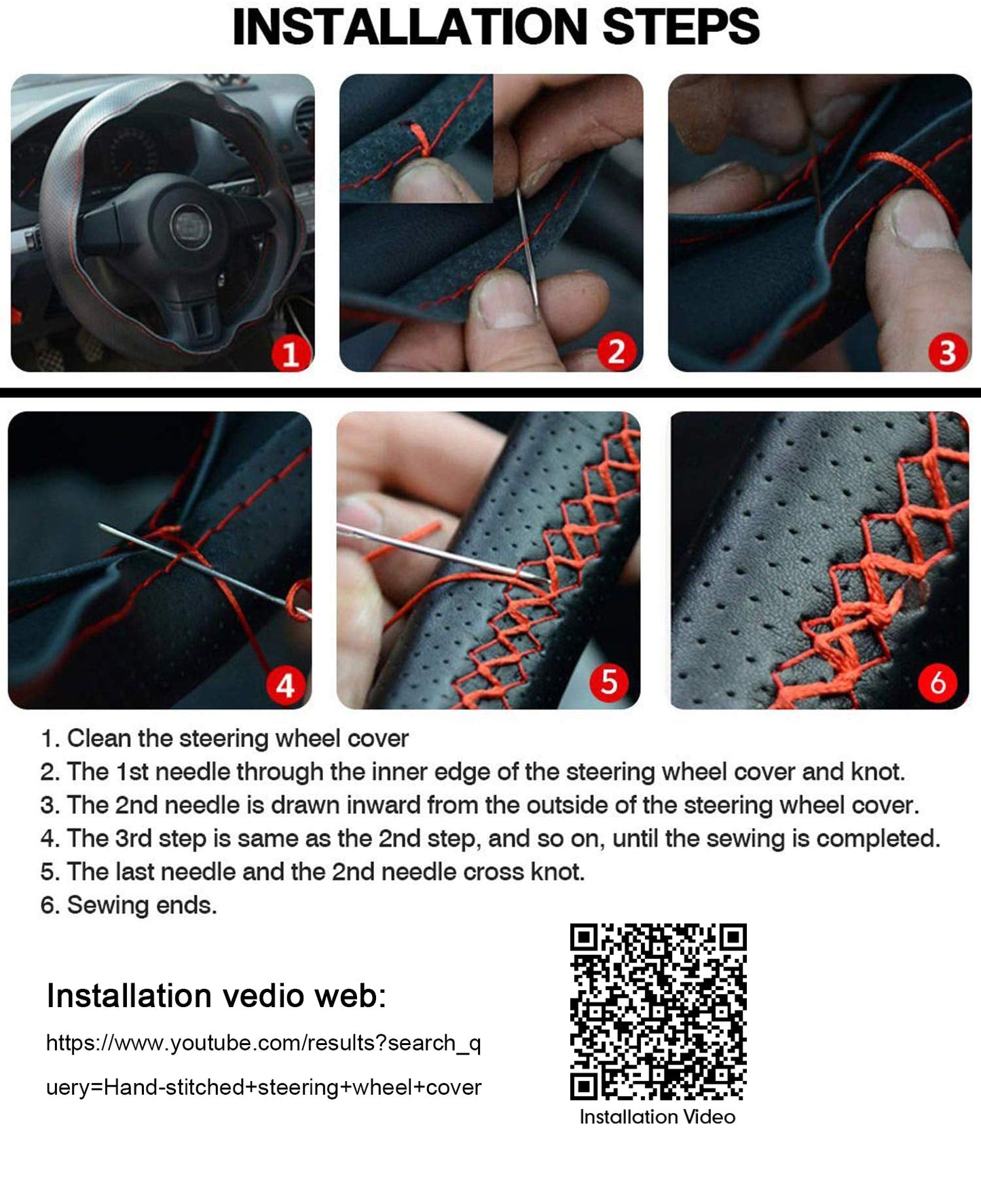 INSTALLATION STEPS

1

2

3

4

5

6

1. Clean the steering wheel cover
2. The 1st needle through the inner edge of the steering wheel cover and knot.
3. The 2nd needle is drawn inward from the outside of the steering wheel cover.
4. The 3rd step is same as the 2nd step, and so on, until the sewing is completed.
5. The last needle and the 2nd needle cross knot.
6. Sewing ends.

Installation vedio web:

https://www.youtube.com/results?search_query=Hand-stitched+steering+wheel+cover

Installation Video