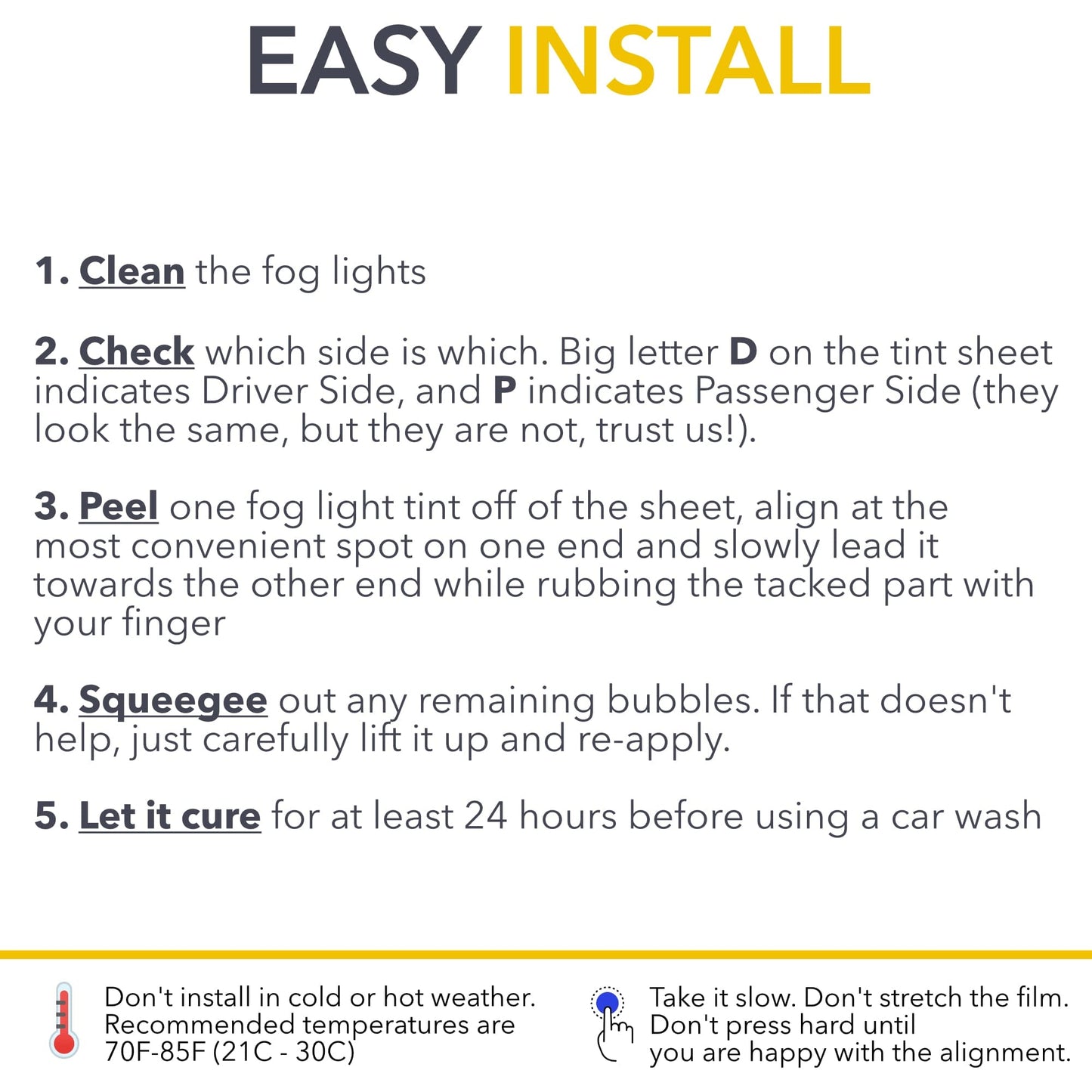 EASY INSTALL

1. Clean the fog lights

2. Check which side is which. Big letter D on the tint sheet indicates Driver Side, and P indicates Passenger Side (they look the same, but they are not, trust us!).

3. Peel one fog light tint off of the sheet, align at the most convenient spot on one end and slowly lead it towards the other end while rubbing the tacked part with your finger

4. Squeegee out any remaining bubbles. If that doesn't help, just carefully lift it up and re-apply.

5. Let it cure for at least 24 hours before using a car wash

Don't install in cold or hot weather. Recommended temperatures are 70F-85F (21C - 30C)

Take it slow. Don't stretch the film. Don't press hard until you are happy with the alignment.