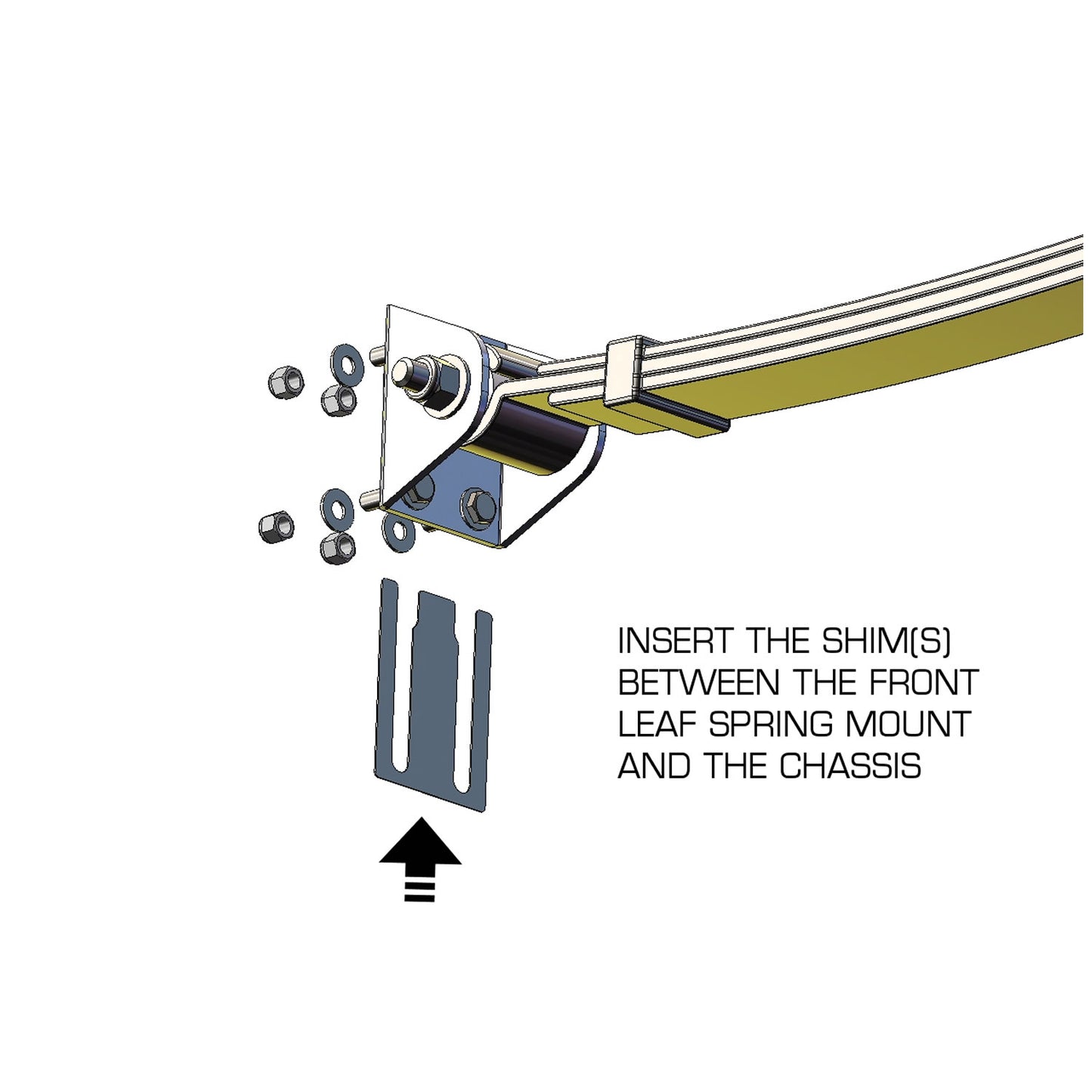 INSERT THE SHIM(S) BETWEEN THE FRONT LEAF SPRING MOUNT AND THE CHASSIS