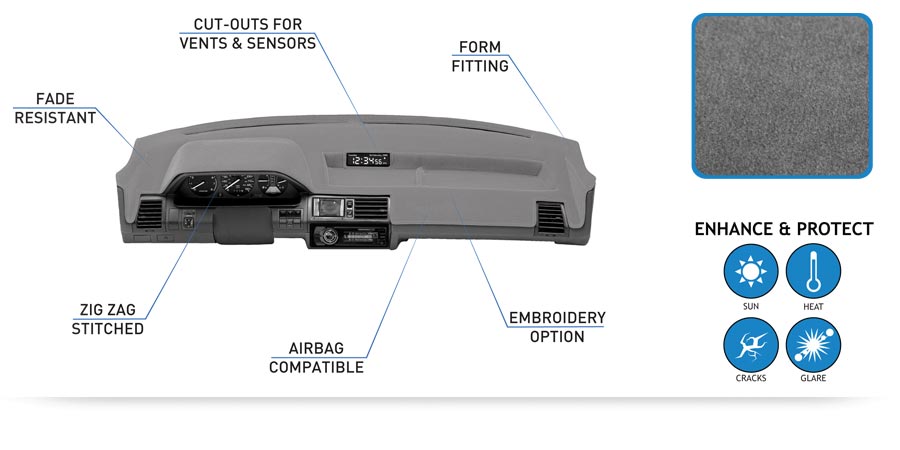 CUT-OUTS FOR VENTS & SENSORS

FORM FITTING

FADE RESISTANT

12:34

ZIG ZAG STITCHED

AIRBAG COMPATIBLE

EMBROIDERY OPTION

ENHANCE & PROTECT

SUN

HEAT

CRACKS

GLARE