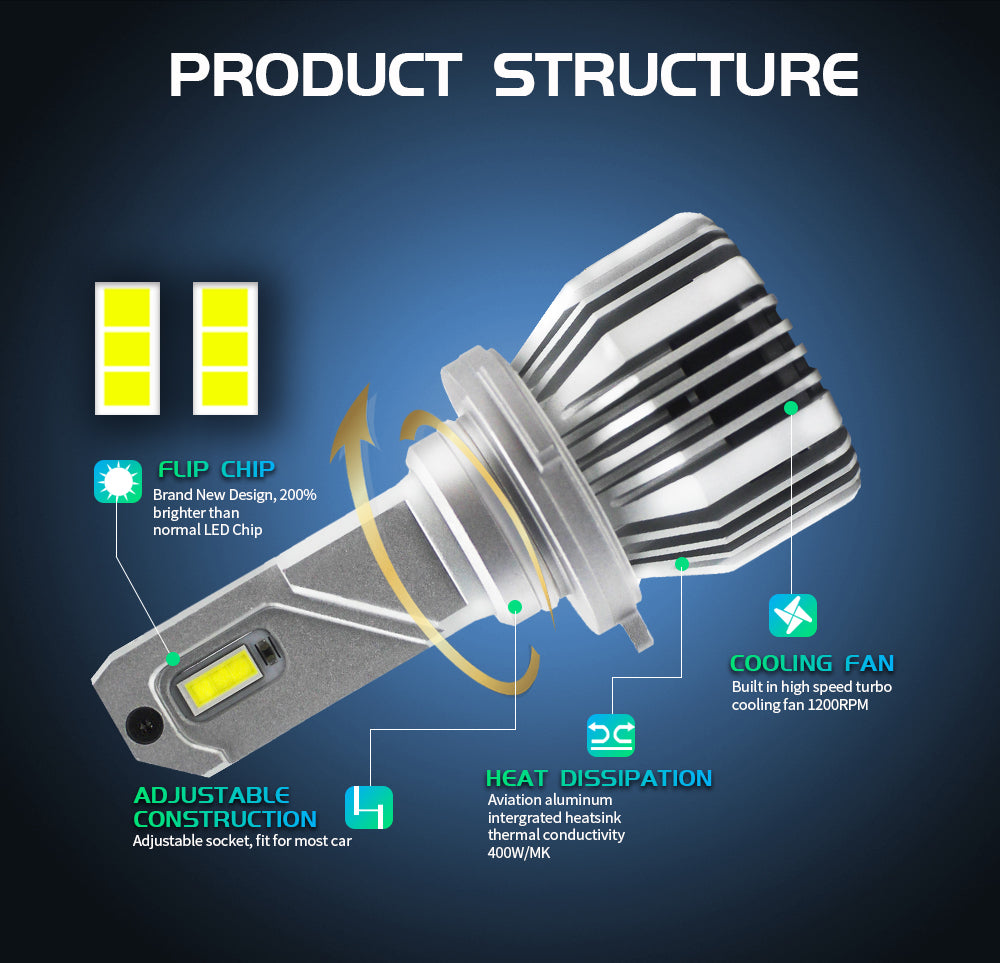 PRODUCT STRUCTURE

FLIP CHIP
Brand New Design, 200% brighter than normal LED Chip

COOLING FAN
Built in high speed turbo cooling fan 1200RPM

ADJUSTABLE CONSTRUCTION
Adjustable socket, fit for most car

HEAT DISSIPATION
Aviation aluminum intergrated heatsink thermal conductivity 400W/MK