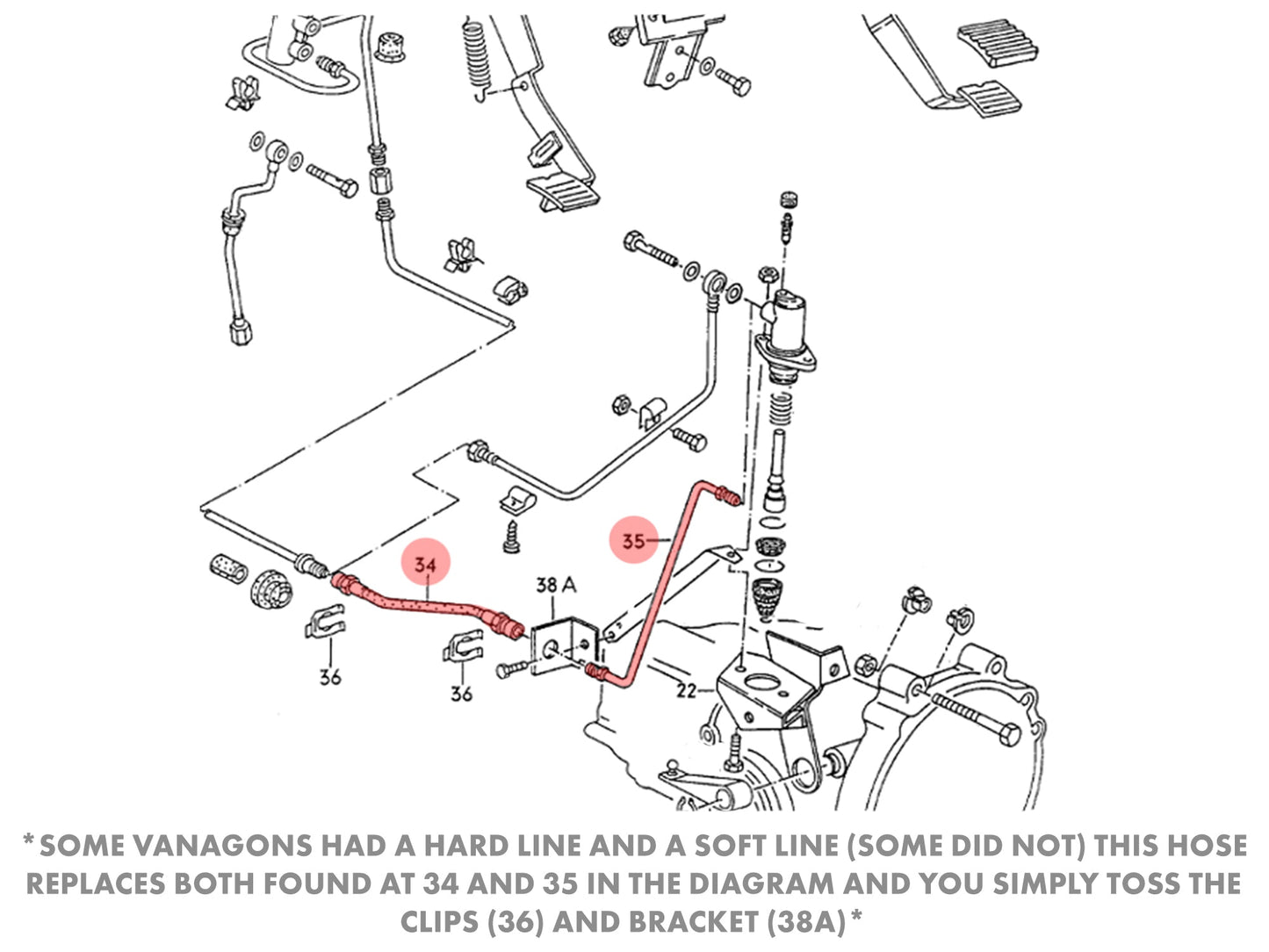 34

35

38 A

36

36

22

*SOME VANAGONS HAD A HARD LINE AND A SOFT LINE (SOME DID NOT) THIS HOSE REPLACES BOTH FOUND AT 34 AND 35 IN THE DIAGRAM AND YOU SIMPLY TOSS THE CLIPS (36) AND BRACKET (38A)*