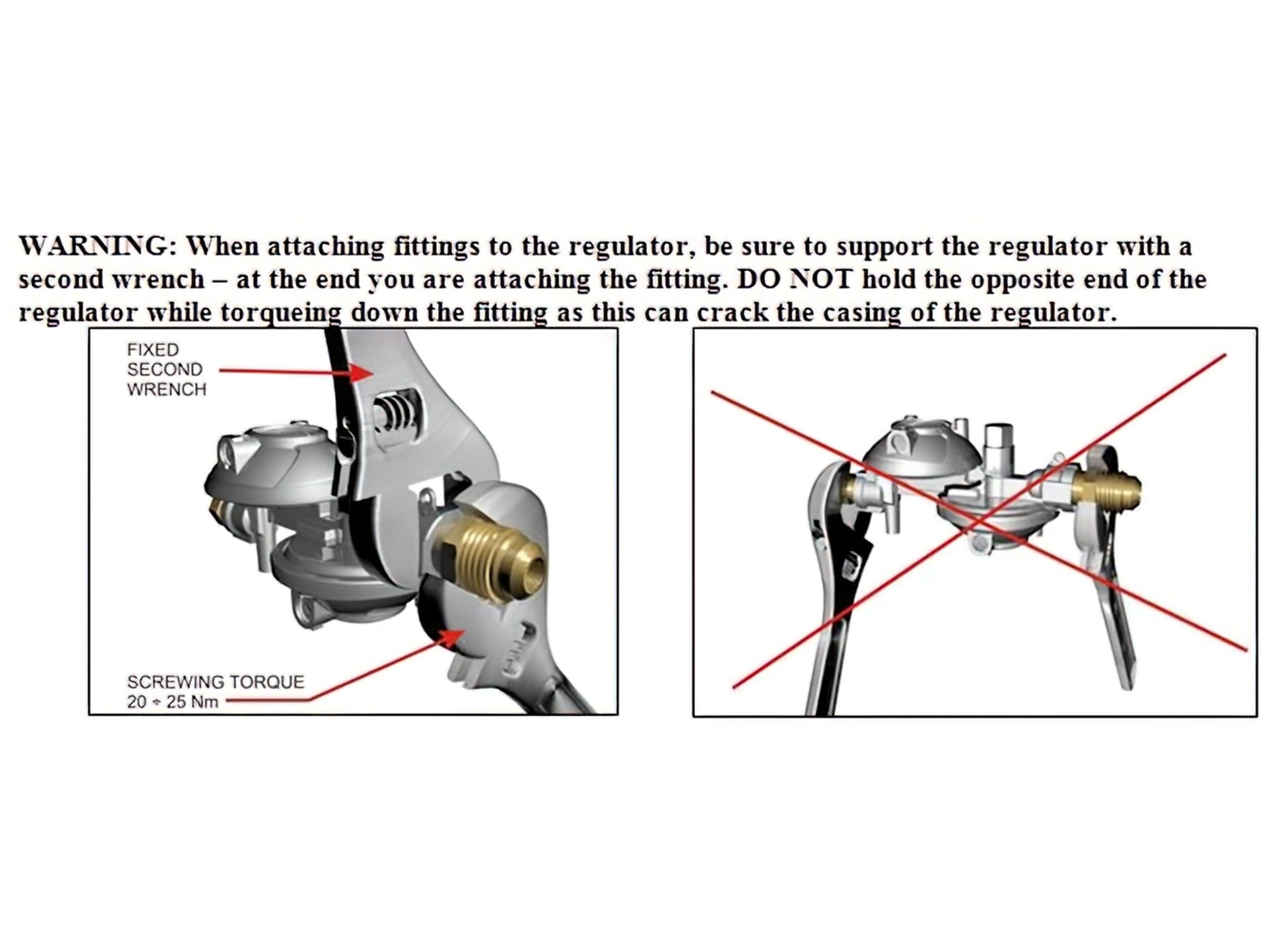 WARNING: When attaching fittings to the regulator, be sure to support the regulator with a second wrench – at the end you are attaching the fitting. DO NOT hold the opposite end of the regulator while torqueing down the fitting as this can crack the casing of the regulator.

FIXED SECOND WRENCH

SCREWING TORQUE 20 ÷ 25 Nm