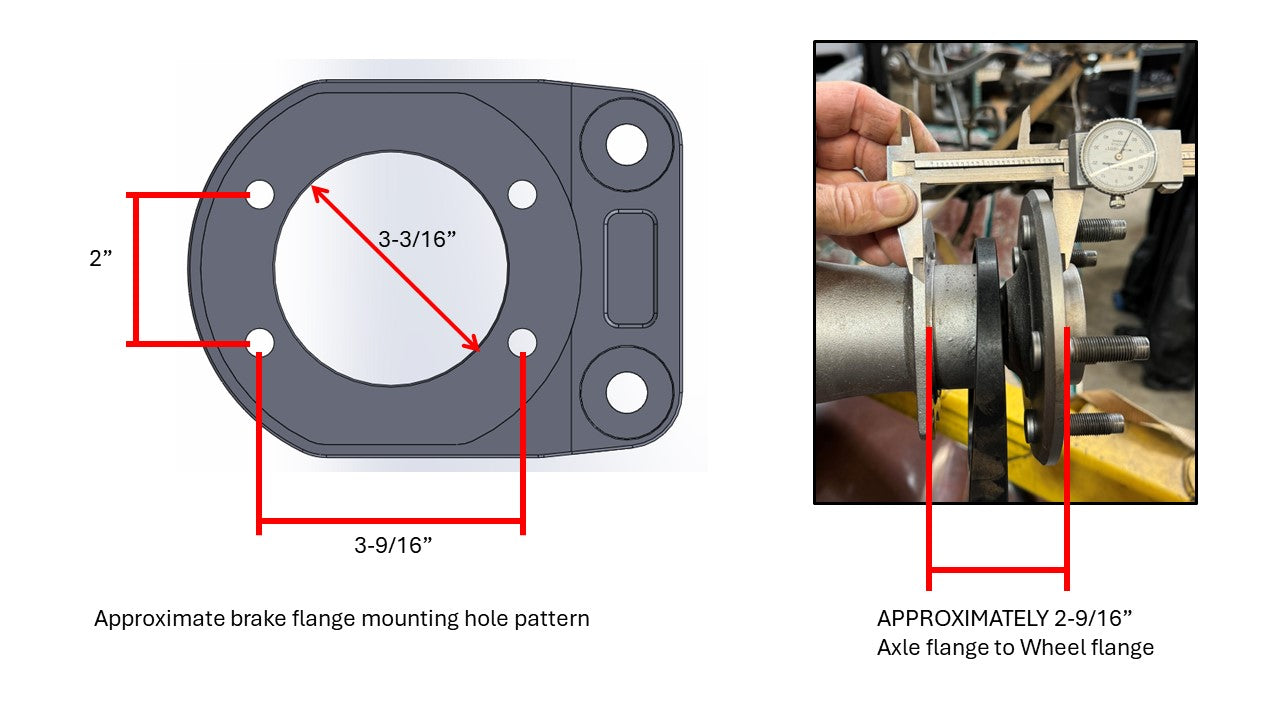 2”

3-3/16”

3-9/16”

Approximate brake flange mounting hole pattern

APPROXIMATELY 2-9/16”
Axle flange to Wheel flange