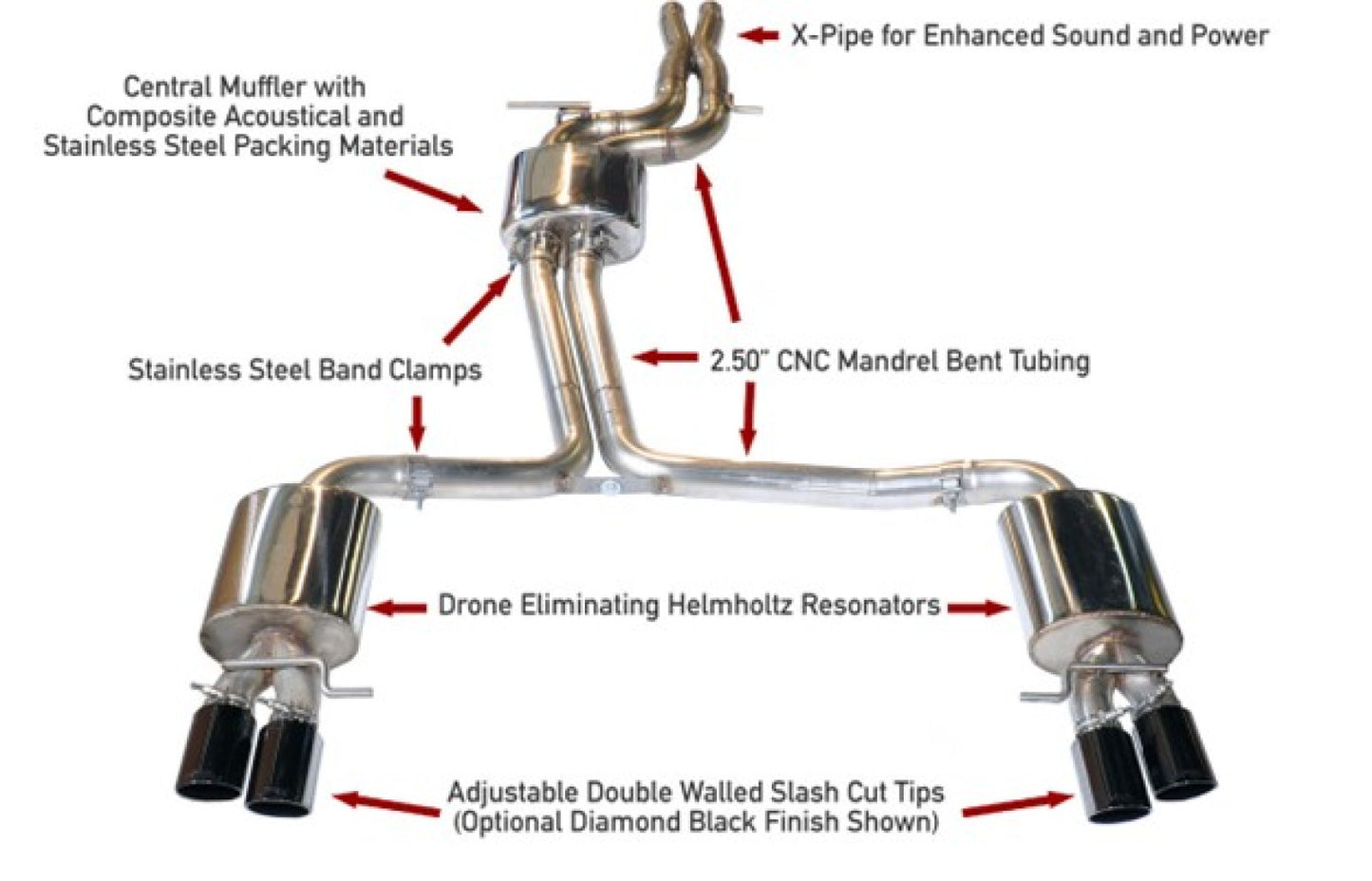 X-Pipe for Enhanced Sound and Power

Central Muffler with Composite Acoustical and Stainless Steel Packing Materials

Stainless Steel Band Clamps

2.50" CNC Mandrel Bent Tubing

Drone Eliminating Helmholtz Resonators

Adjustable Double Walled Slash Cut Tips (Optional Diamond Black Finish Shown)