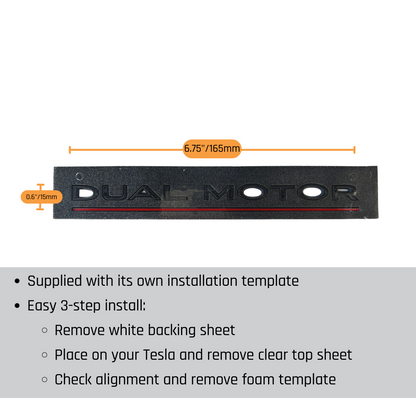 6.75"/165mm

0.6"/15mm

DUAL MOTOR

• Supplied with its own installation template
• Easy 3-step install:
  ◦ Remove white backing sheet
  ◦ Place on your Tesla and remove clear top sheet
  ◦ Check alignment and remove foam template