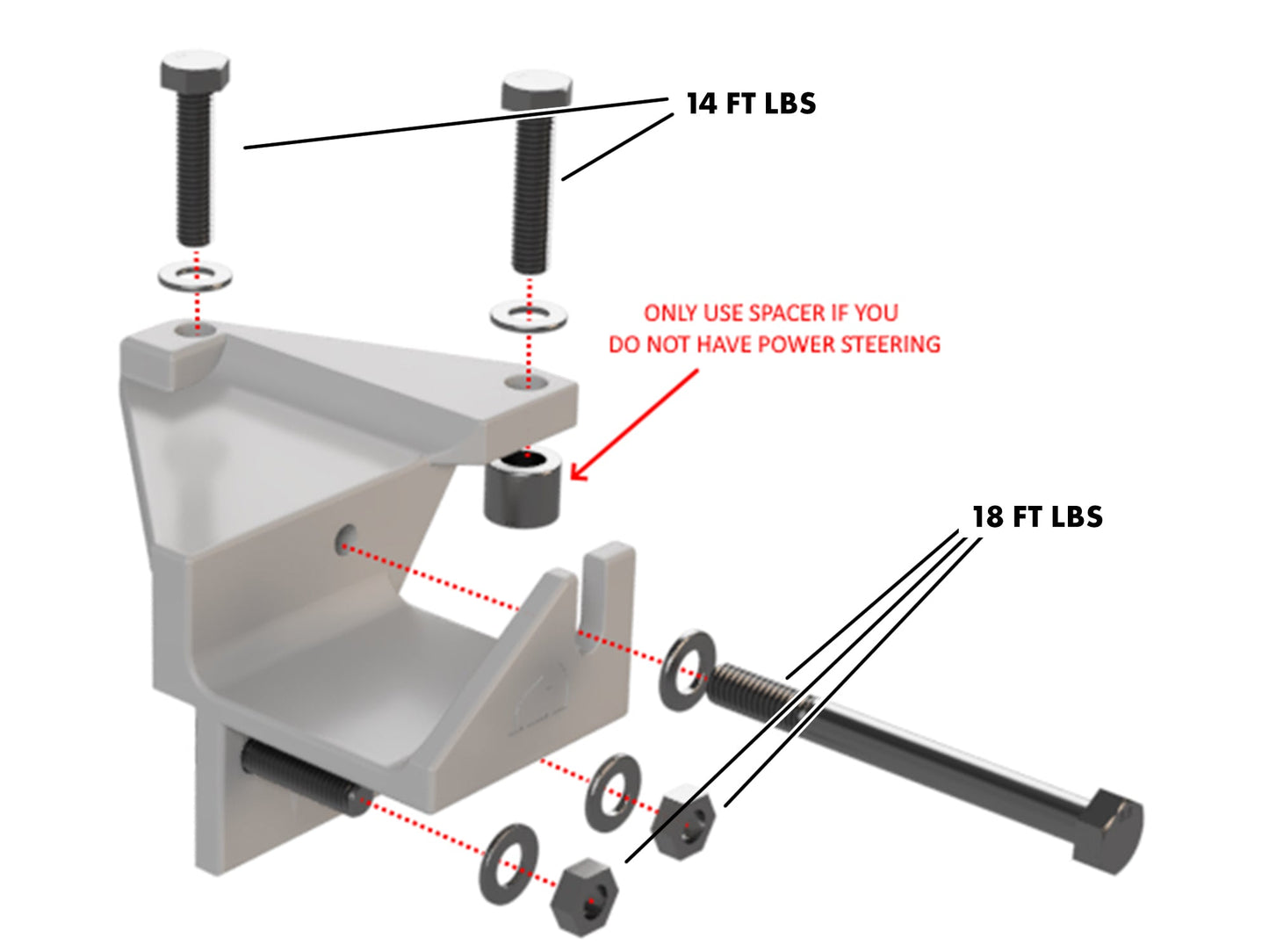 14 FT LBS

ONLY USE SPACER IF YOU DO NOT HAVE POWER STEERING

18 FT LBS