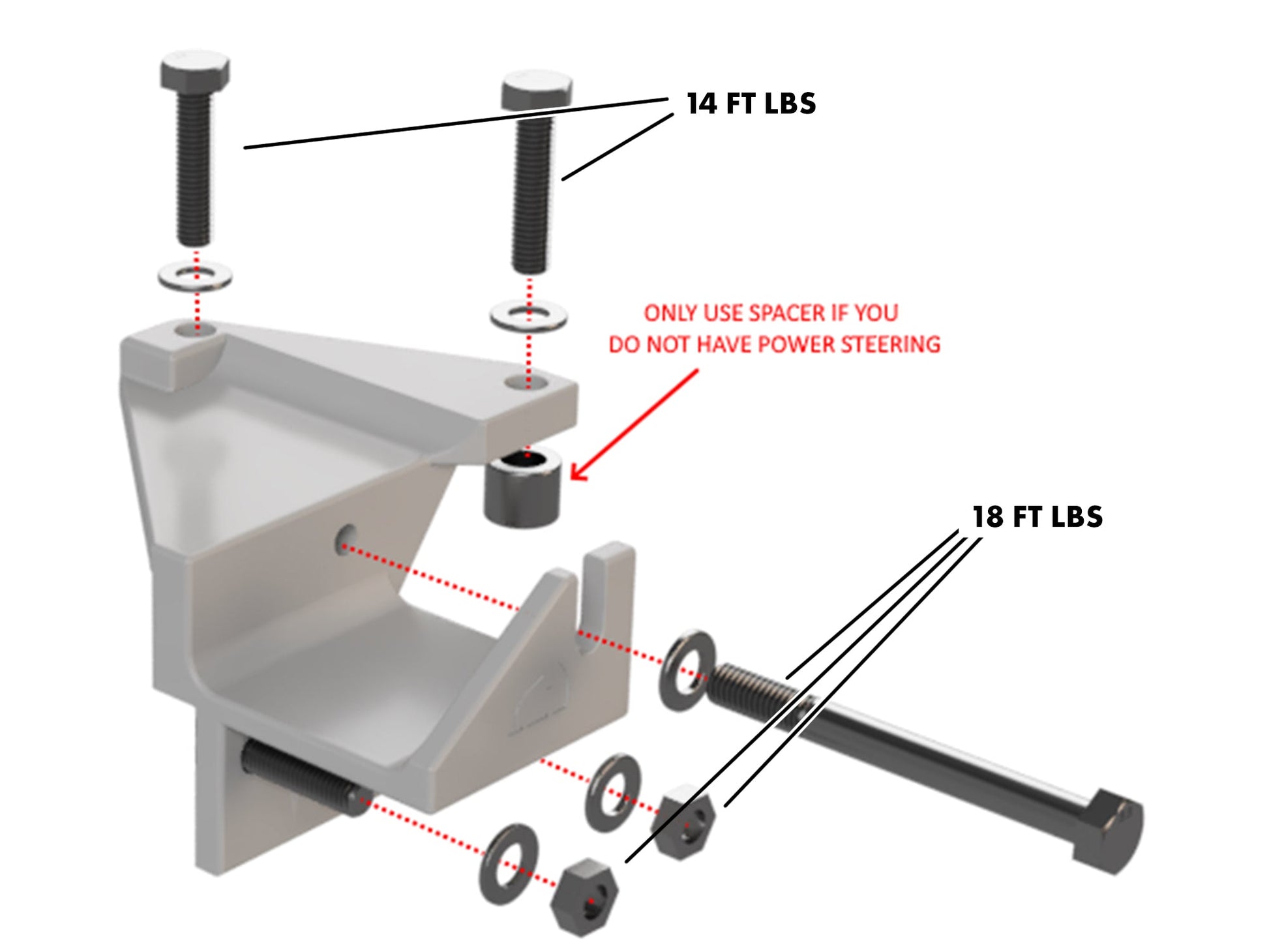 14 FT LBS

ONLY USE SPACER IF YOU DO NOT HAVE POWER STEERING

18 FT LBS