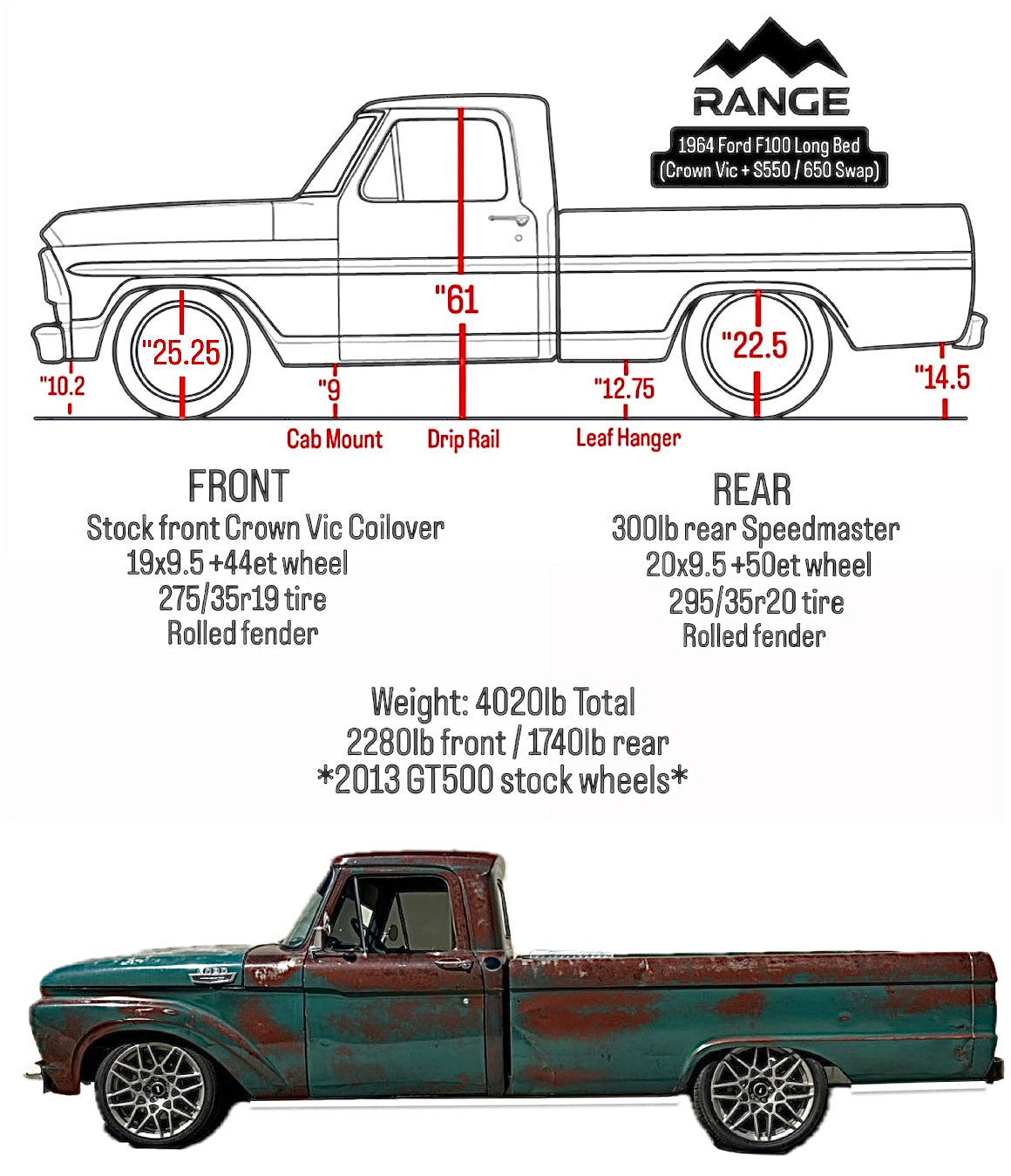 RANGE

1964 Ford F100 Long Bed
(Crown Vic + S550 / 650 Swap)

"61

"25.25

"22.5

"10.2

"9

"12.75

"14.5

Cab Mount

Drip Rail

Leaf Hanger

FRONT
Stock front Crown Vic Coilover
19x9.5 +44et wheel
275/35r19 tire
Rolled fender

REAR
300lb rear Speedmaster
20x9.5 +50et wheel
295/35r20 tire
Rolled fender

Weight: 4020lb Total
2280lb front / 1740lb rear
*2013 GT500 stock wheels*