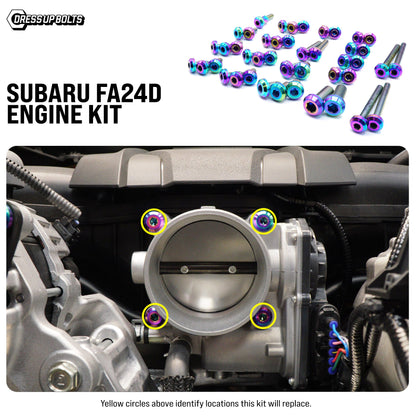 DRESS UP BOLTS

SUBARU FA24D ENGINE KIT

Yellow circles above identify locations this kit will replace.