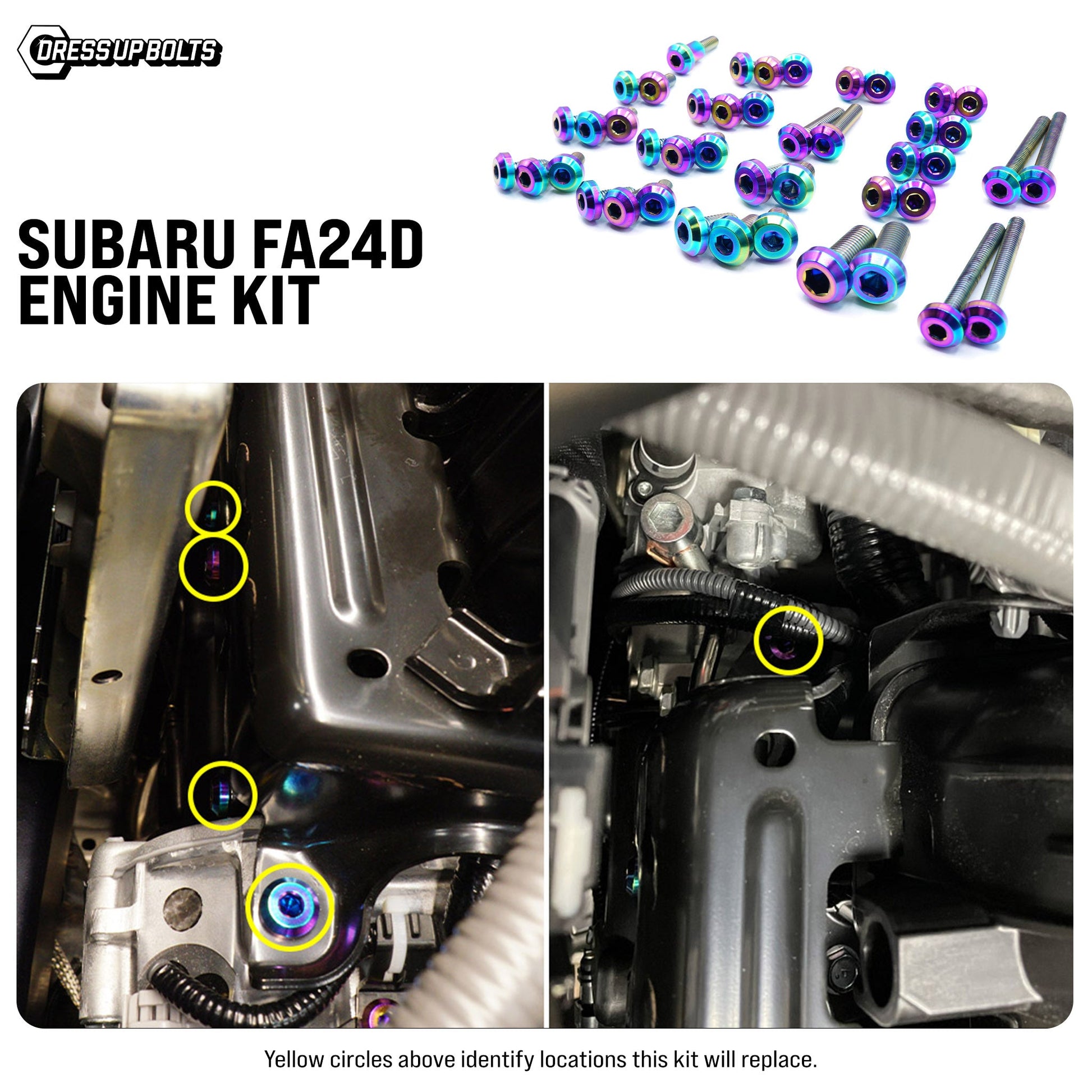 DRESSUPBOLTS

SUBARU FA24D ENGINE KIT

Yellow circles above identify locations this kit will replace.