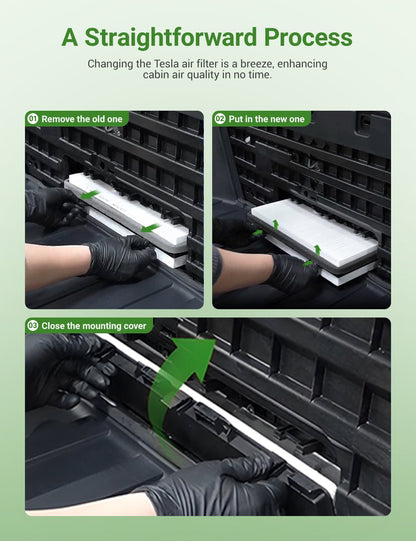 A Straightforward Process

Changing the Tesla air filter is a breeze, enhancing cabin air quality in no time.

01 Remove the old one

02 Put in the new one

03 Close the mounting cover