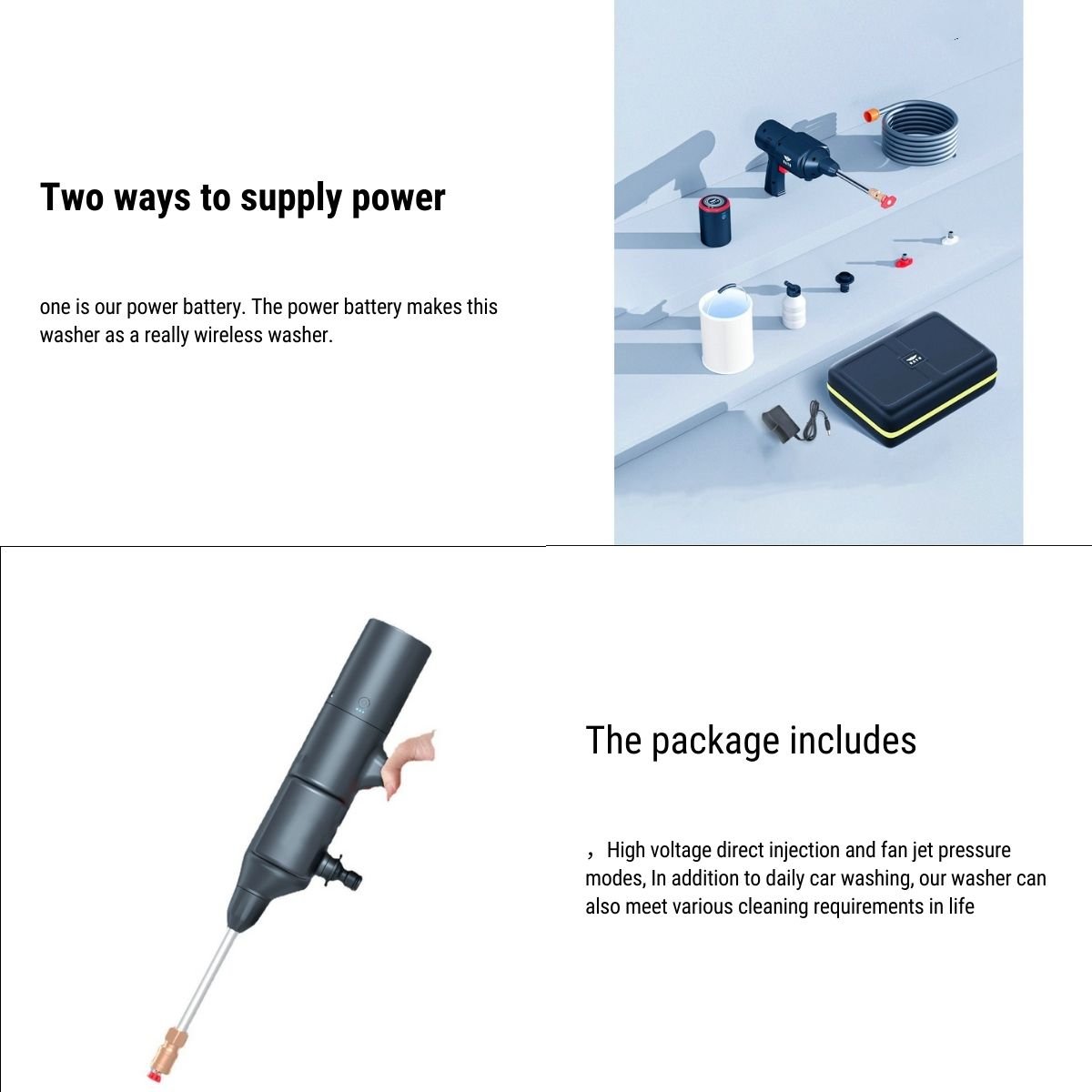 Two ways to supply power

one is our power battery. The power battery makes this washer as a really wireless washer.

The package includes

，High voltage direct injection and fan jet pressure modes, In addition to daily car washing, our washer can also meet various cleaning requirements in life