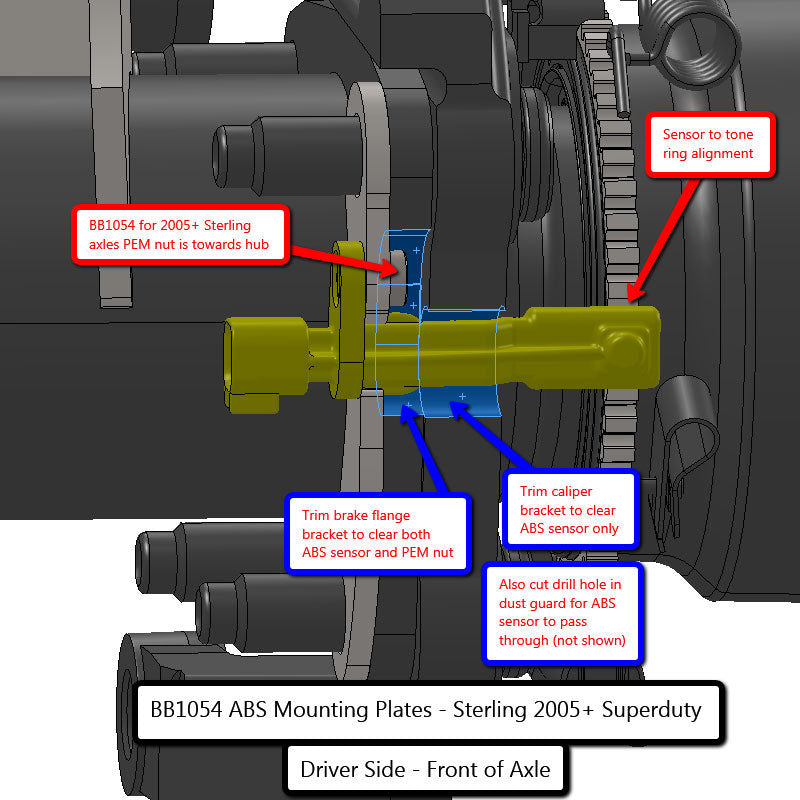 Sensor to tone ring alignment

BB1054 for 2005+ Sterling axles PEM nut is towards hub

Trim brake flange bracket to clear both ABS sensor and PEM nut

Trim caliper bracket to clear ABS sensor only

Also cut drill hole in dust guard for ABS sensor to pass through (not shown)

BB1054 ABS Mounting Plates - Sterling 2005+ Superduty

Driver Side - Front of Axle