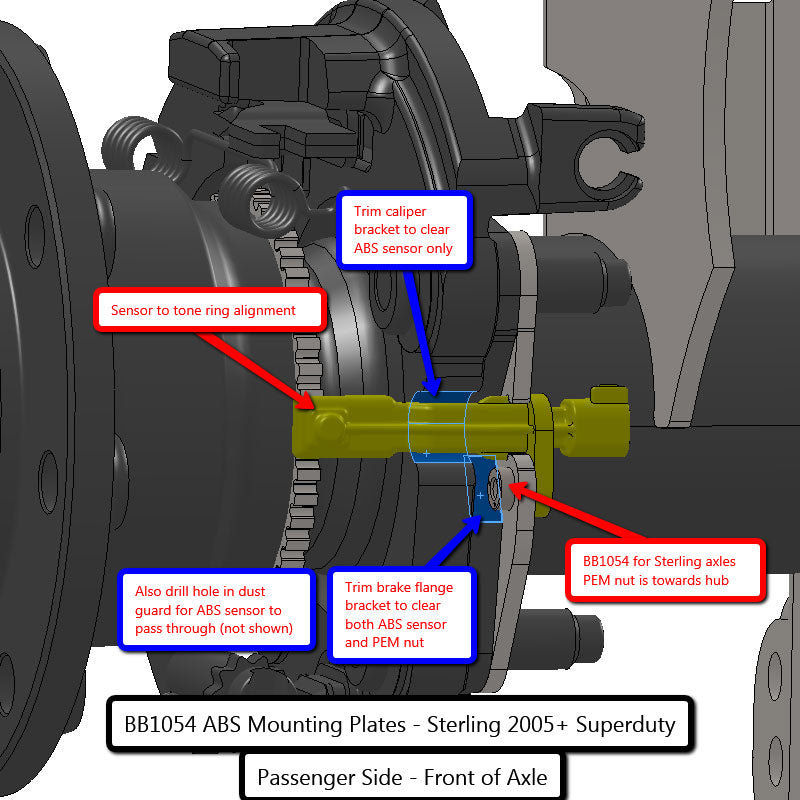 Trim caliper bracket to clear ABS sensor only

Sensor to tone ring alignment

BB1054 for Sterling axles PEM nut is towards hub

Also drill hole in dust guard for ABS sensor to pass through (not shown)

Trim brake flange bracket to clear both ABS sensor and PEM nut

BB1054 ABS Mounting Plates - Sterling 2005+ Superduty

Passenger Side - Front of Axle