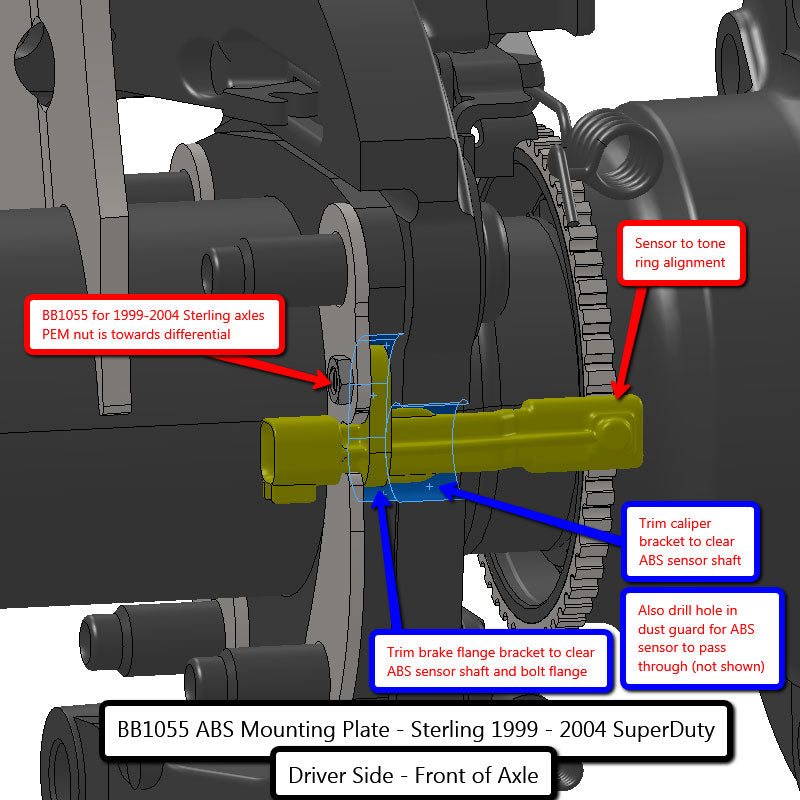 Sensor to tone ring alignment

BB1055 for 1999-2004 Sterling axles PEM nut is towards differential

Trim caliper bracket to clear ABS sensor shaft

Also drill hole in dust guard for ABS sensor to pass through (not shown)

Trim brake flange bracket to clear ABS sensor shaft and bolt flange

BB1055 ABS Mounting Plate - Sterling 1999 - 2004 SuperDuty

Driver Side - Front of Axle