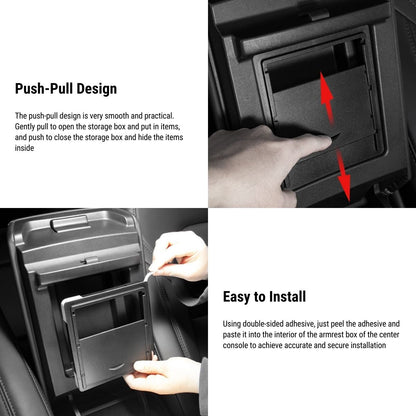 Push-Pull Design

The push-pull design is very smooth and practical. Gently pull to open the storage box and put in items, and push to close the storage box and hide the items inside

Easy to Install

Using double-sided adhesive, just peel the adhesive and paste it into the interior of the armrest box of the center console to achieve accurate and secure installation