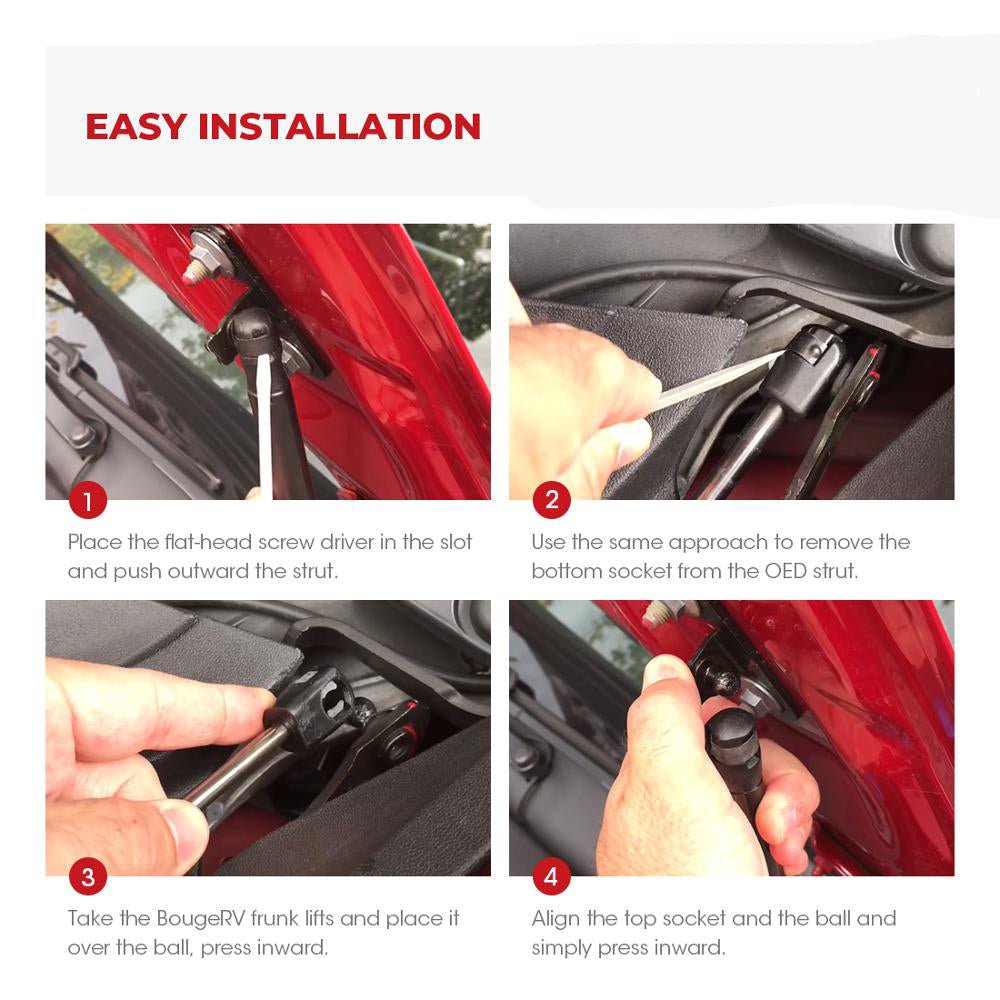 EASY INSTALLATION

1

Place the flat-head screw driver in the slot and push outward the strut.

2

Use the same approach to remove the bottom socket from the OED strut.

3

Take the BougeRV frunk lifts and place it over the ball, press inward.

4

Align the top socket and the ball and simply press inward.