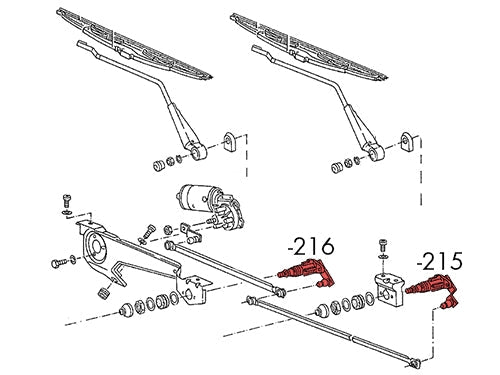 -216

-215