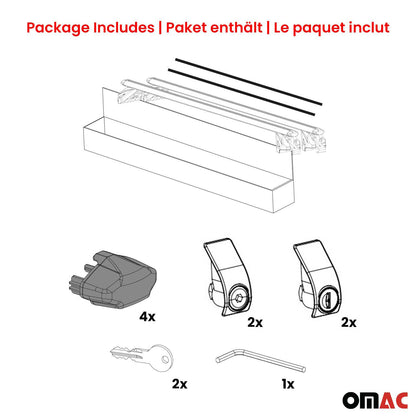 Package Includes | Paket enthält | Le paquet inclut

4x

2x

2x

2x

1x

OMAC