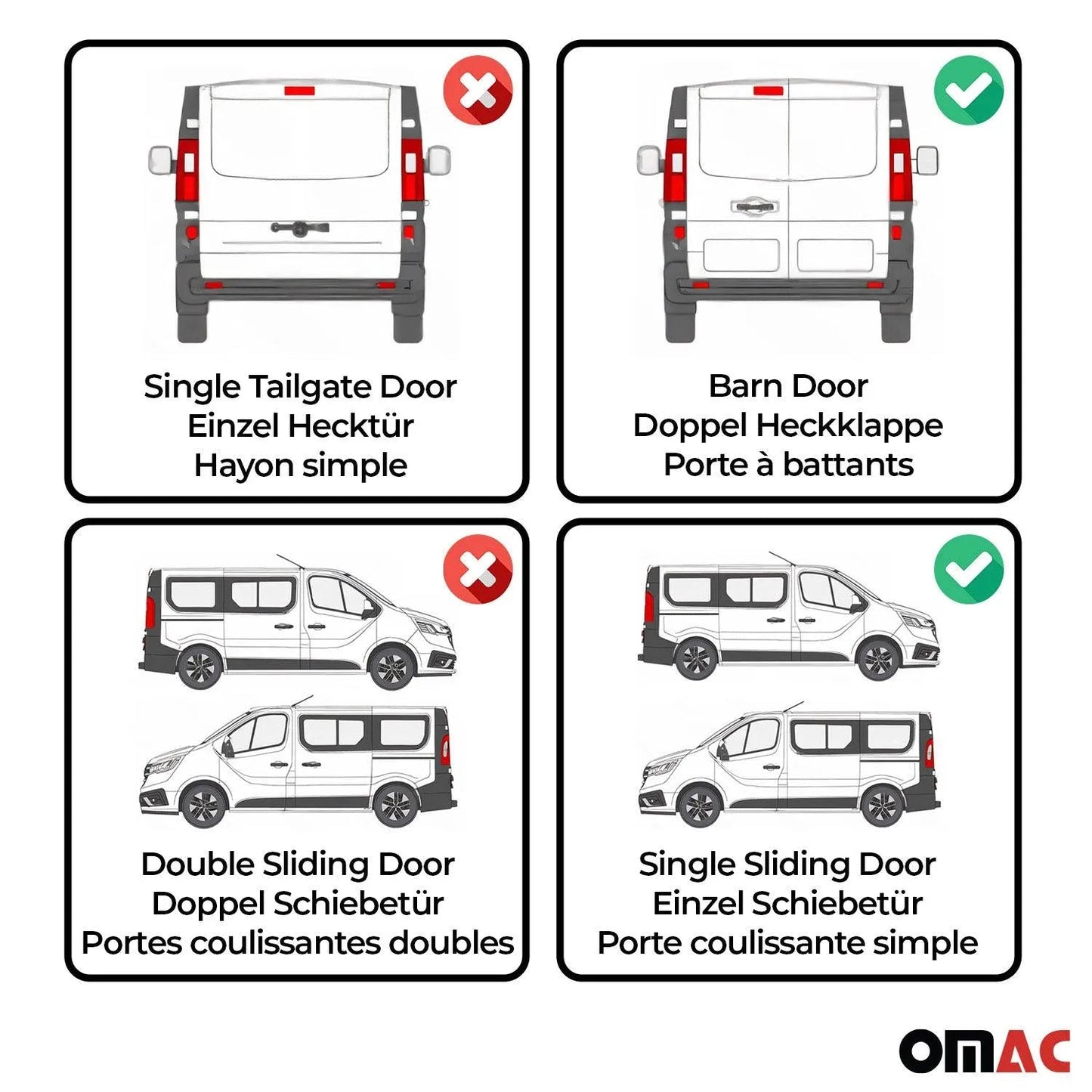 Single Tailgate Door
Einzel Hecktür
Hayon simple

Barn Door
Doppel Heckklappe
Porte à battants

Double Sliding Door
Doppel Schiebetür
Portes coulissantes doubles

Single Sliding Door
Einzel Schiebetür
Porte coulissante simple

OMAC