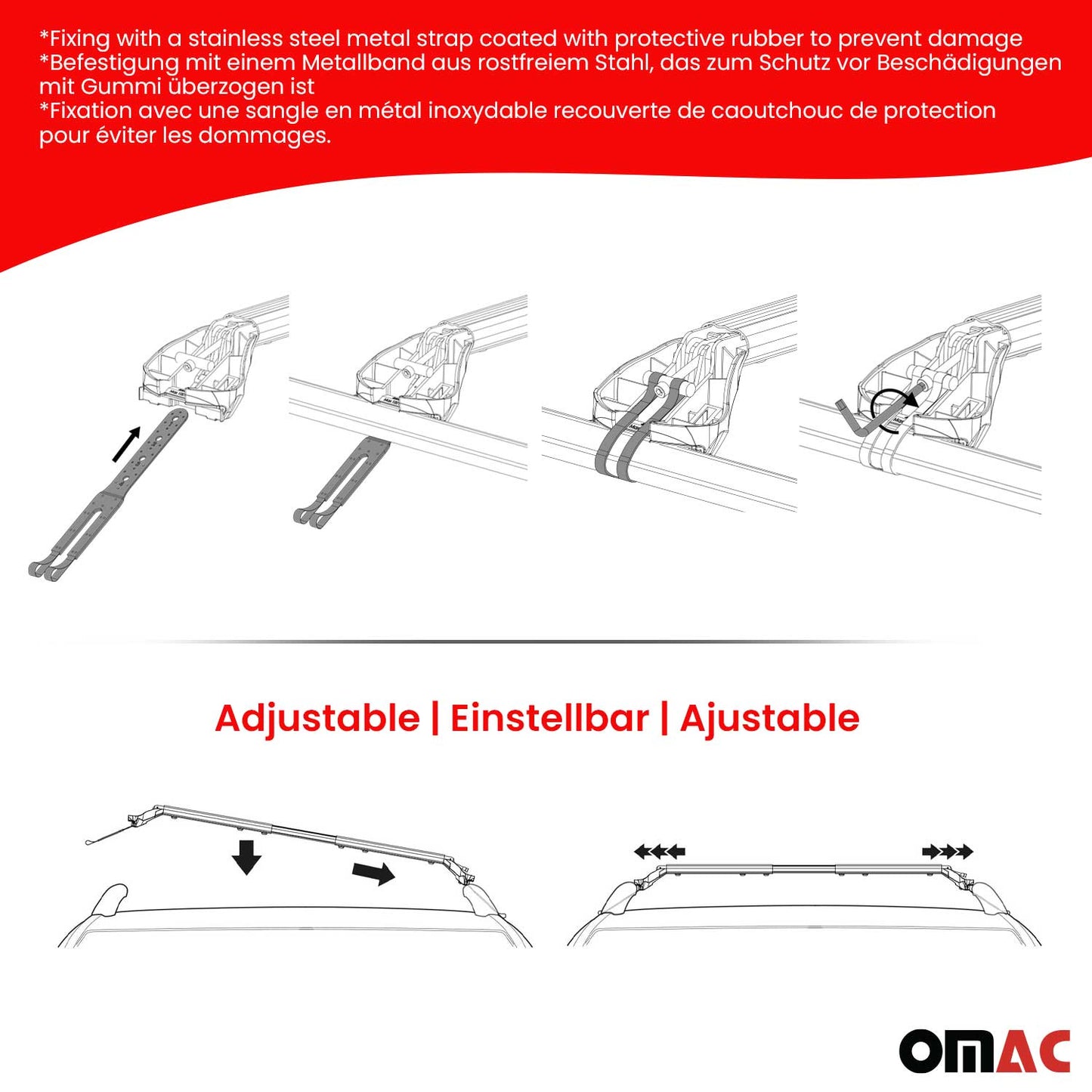 *Fixing with a stainless steel metal strap coated with protective rubber to prevent damage
*Befestigung mit einem Metallband aus rostfreiem Stahl, das zum Schutz vor Beschädigungen mit Gummi überzogen ist
*Fixation avec une sangle en métal inoxydable recouverte de caoutchouc de protection pour éviter les dommages.

Adjustable | Einstellbar | Ajustable

OMAC