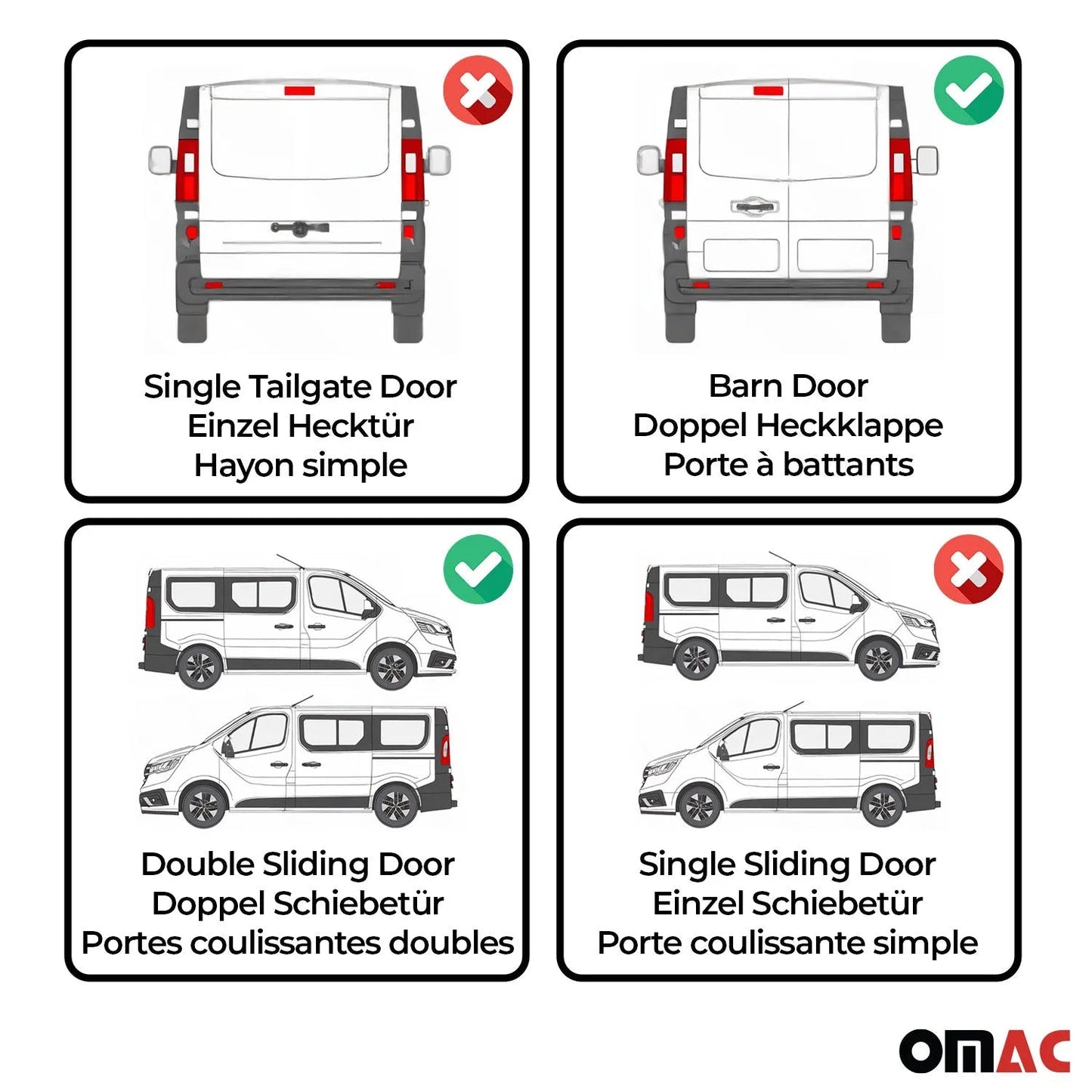 Single Tailgate Door
Einzel Hecktür
Hayon simple

Barn Door
Doppel Heckklappe
Porte à battants

Double Sliding Door
Doppel Schiebetür
Portes coulissantes doubles

Single Sliding Door
Einzel Schiebetür
Porte coulissante simple

OMAC