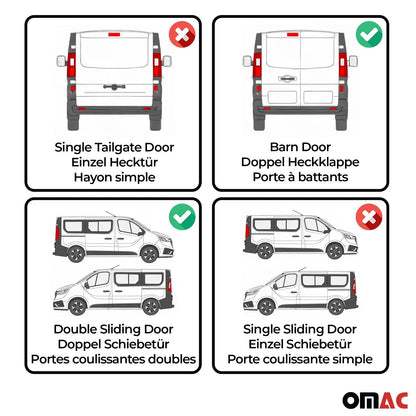 Single Tailgate Door
Einzel Hecktür
Hayon simple

Barn Door
Doppel Heckklappe
Porte à battants

Double Sliding Door
Doppel Schiebetür
Portes coulissantes doubles

Single Sliding Door
Einzel Schiebetür
Porte coulissante simple

OMAC