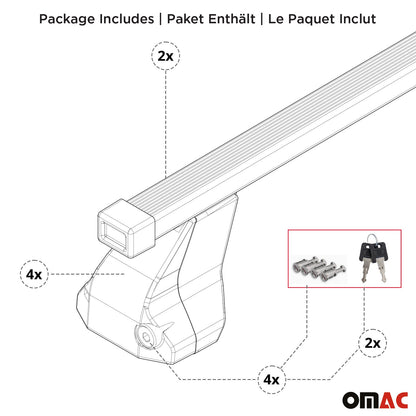 Package Includes | Paket Enthält | Le Paquet Inclut

2x

4x

2x

4x

OMAC