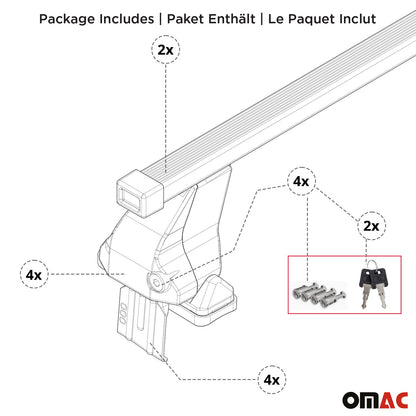 Package Includes | Paket Enthält | Le Paquet Inclut

2x

4x

2x

4x

4x

OMAC