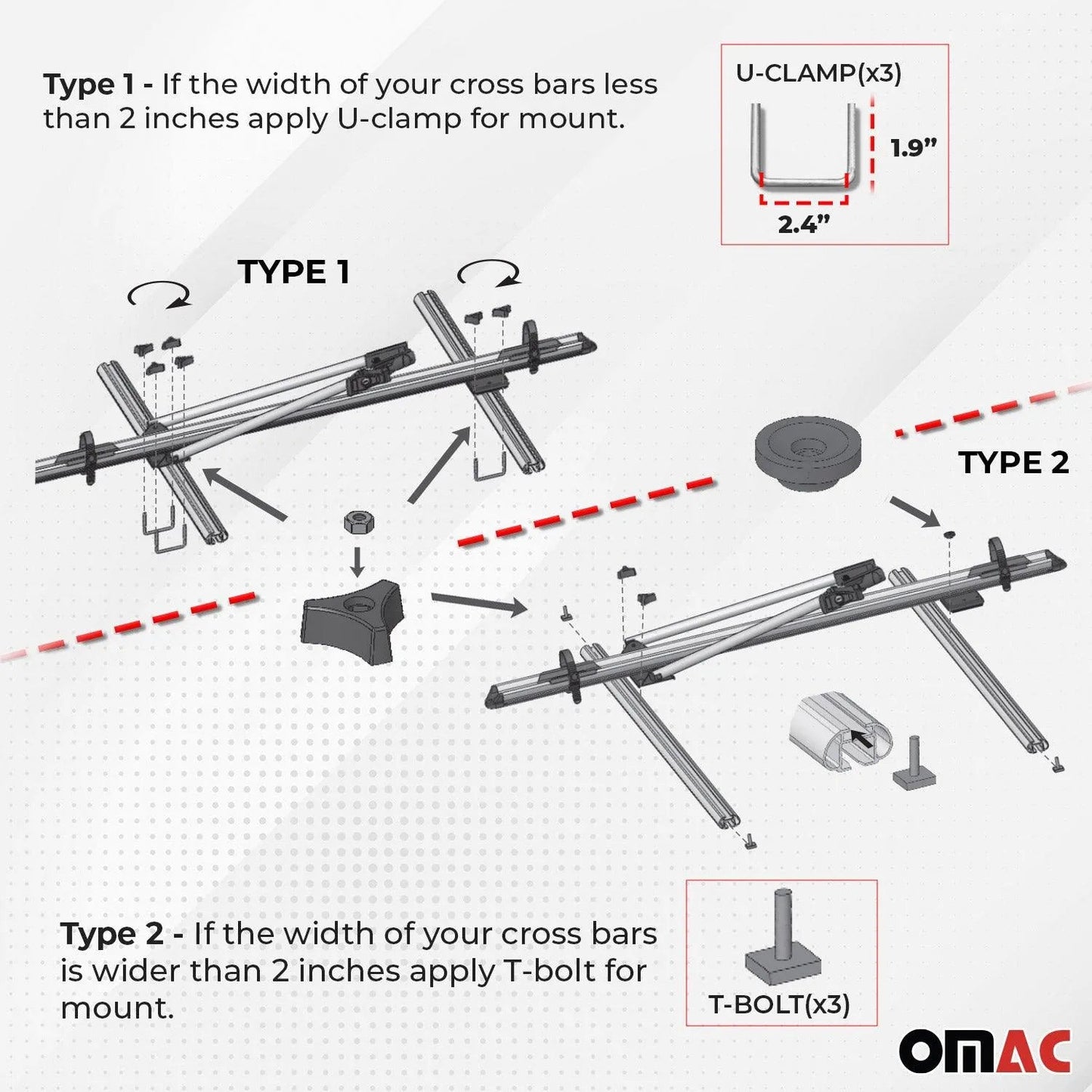 Type 1 - If the width of your cross bars less than 2 inches apply U-clamp for mount.

U-CLAMP(x3)

1.9”

2.4”

TYPE 1

TYPE 2

Type 2 - If the width of your cross bars is wider than 2 inches apply T-bolt for mount.

T-BOLT(x3)

OMAC