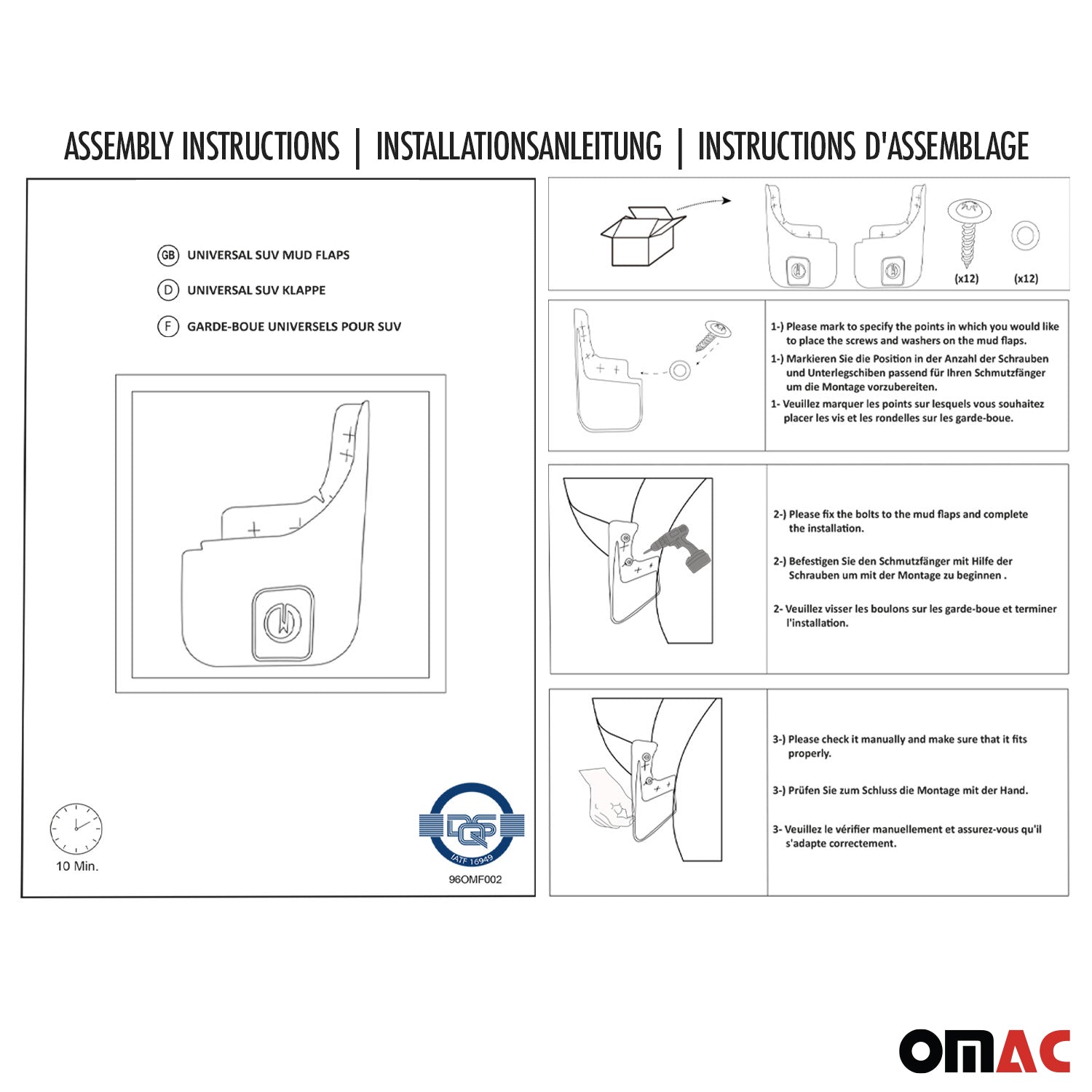 ASSEMBLY INSTRUCTIONS | INSTALLATIONSANLEITUNG | INSTRUCTIONS D'ASSEMBLAGE

GB UNIVERSAL SUV MUD FLAPS

D UNIVERSAL SUV KLAPPE

F GARDE-BOUE UNIVERSELS POUR SUV

10 Min.

DQS IATF 16949

96OMF002

(x12) (x12)

1-) Please mark to specify the points in which you would like to place the screws and washers on the mud flaps.

1-) Markieren Sie die Position in der Anzahl der Schrauben und Unterlegschiben passend für Ihren Schmutzfänger um die Montage vorzubereiten.

1- Veuillez marquer les points sur lesquels vous souhaitez placer les vis et les rondelles sur les garde-boue.

2-) Please fix the bolts to the mud flaps and complete the installation.

2-) Befestigen Sie den Schmutzfänger mit Hilfe der Schrauben um mit der Montage zu beginnen .

2- Veuillez visser les boulons sur les garde-boue et terminer l'installation.

3-) Please check it manually and make sure that it fits properly.

3-) Prüfen Sie zum Schluss die Montage mit der Hand.

3- Veuillez le vérifier manuellement et assurez-vous qu'il s'adapte correctement.

OMAC