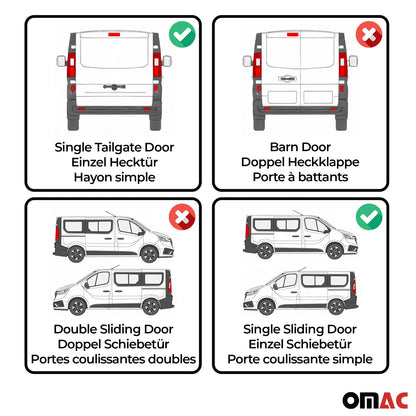 Single Tailgate Door
Einzel Hecktür
Hayon simple

Barn Door
Doppel Heckklappe
Porte à battants

Double Sliding Door
Doppel Schiebetür
Portes coulissantes doubles

Single Sliding Door
Einzel Schiebetür
Porte coulissante simple

OMAC