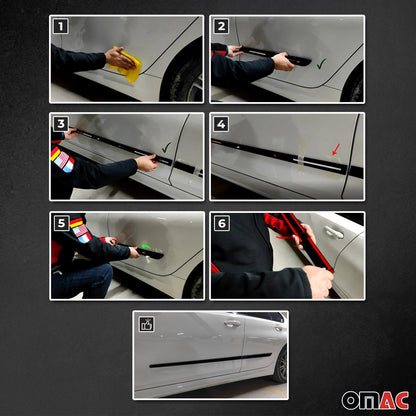 1

2

3

4

5

6

OMAC