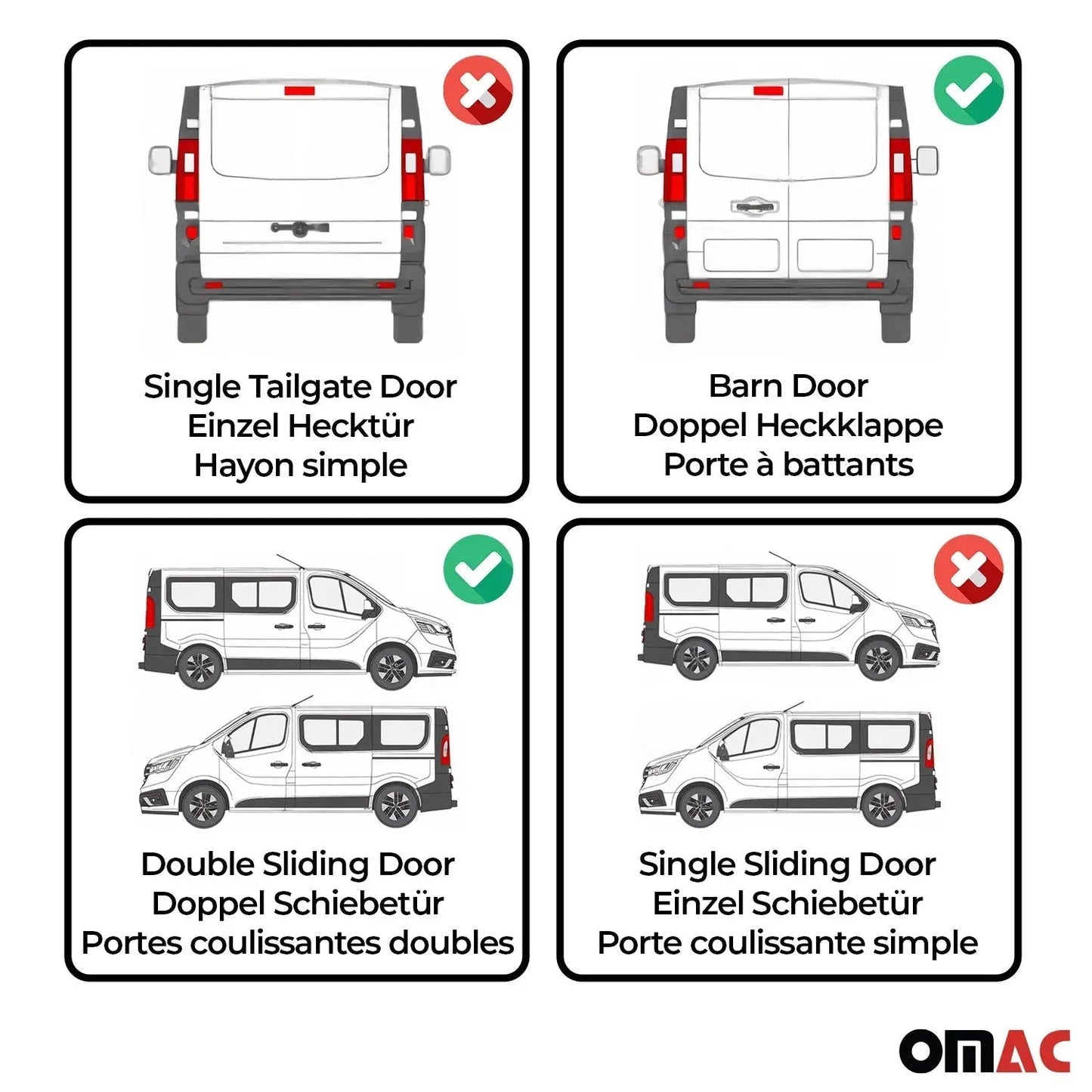 Single Tailgate Door
Einzel Hecktür
Hayon simple

Barn Door
Doppel Heckklappe
Porte à battants

Double Sliding Door
Doppel Schiebetür
Portes coulissantes doubles

Single Sliding Door
Einzel Schiebetür
Porte coulissante simple

OMAC