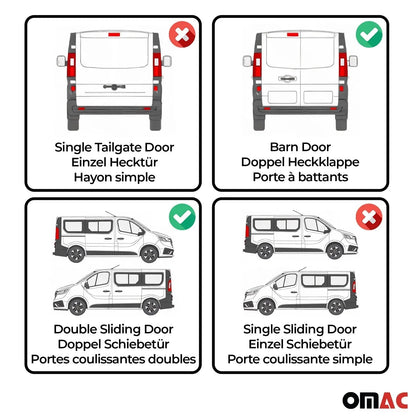 Single Tailgate Door
Einzel Hecktür
Hayon simple

Barn Door
Doppel Heckklappe
Porte à battants

Double Sliding Door
Doppel Schiebetür
Portes coulissantes doubles

Single Sliding Door
Einzel Schiebetür
Porte coulissante simple

OMAC