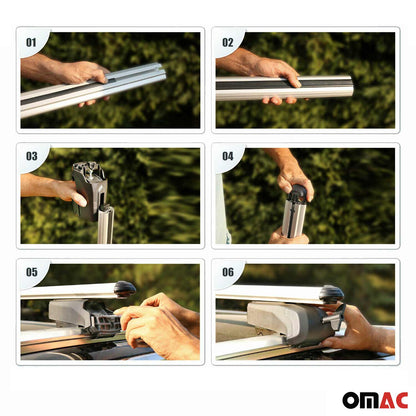 01

02

03

04

05

06

OMAC