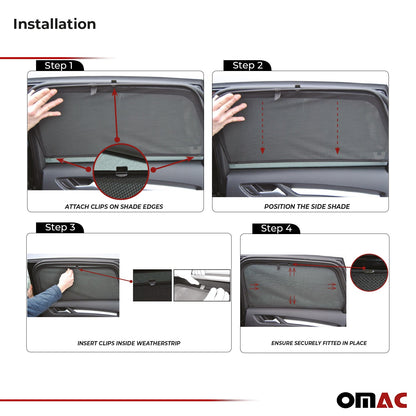 Installation

Step 1

ATTACH CLIPS ON SHADE EDGES

Step 2

POSITION THE SIDE SHADE

Step 3

INSERT CLIPS INSIDE WEATHERSTRIP

Step 4

ENSURE SECURELY FITTED IN PLACE

OMAC