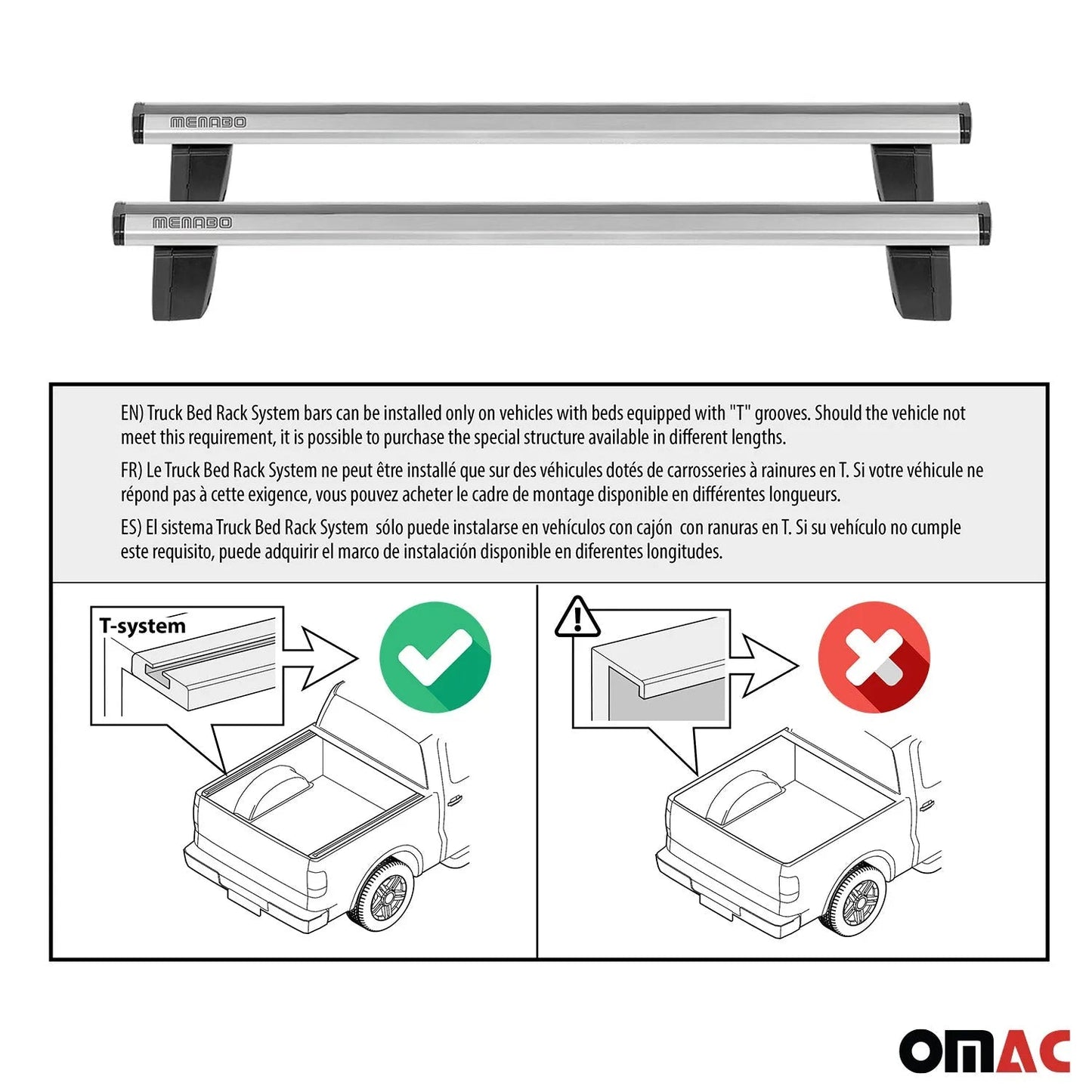 MENABO

MENABO

EN) Truck Bed Rack System bars can be installed only on vehicles with beds equipped with "T" grooves. Should the vehicle not meet this requirement, it is possible to purchase the special structure available in different lengths.

FR) Le Truck Bed Rack System ne peut être installé que sur des véhicules dotés de carrosseries à rainures en T. Si votre véhicule ne répond pas à cette exigence, vous pouvez acheter le cadre de montage disponible en différentes longueurs.

ES) El sistema Truck Bed Rack System sólo puede instalarse en vehículos con cajón con ranuras en T. Si su vehículo no cumple este requisito, puede adquirir el marco de instalación disponible en diferentes longitudes.

T-system

OMAC