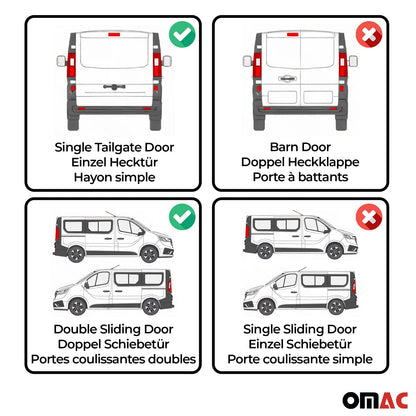 Single Tailgate Door
Einzel Hecktür
Hayon simple

Barn Door
Doppel Heckklappe
Porte à battants

Double Sliding Door
Doppel Schiebetür
Portes coulissantes doubles

Single Sliding Door
Einzel Schiebetür
Porte coulissante simple

OMAC