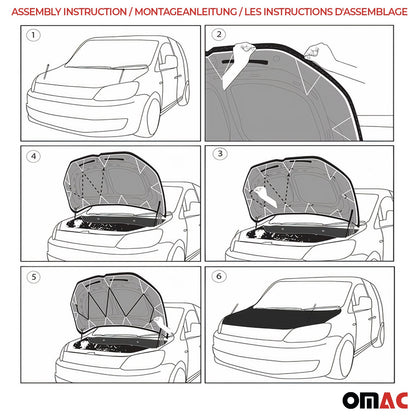 ASSEMBLY INSTRUCTION / MONTAGEANLEITUNG / LES INSTRUCTIONS D'ASSEMBLAGE

1

2

4

3

5

6

OMAC