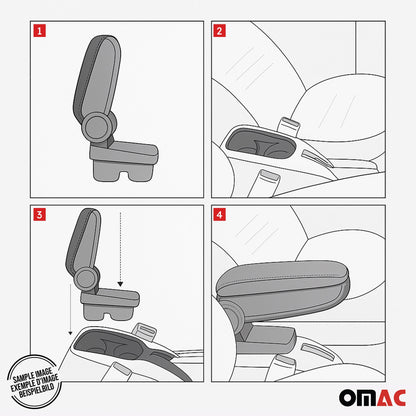 1

2

3

4

SAMPLE IMAGE
EXEMPLE D'IMAGE
BEISPIELBILD

OMAC