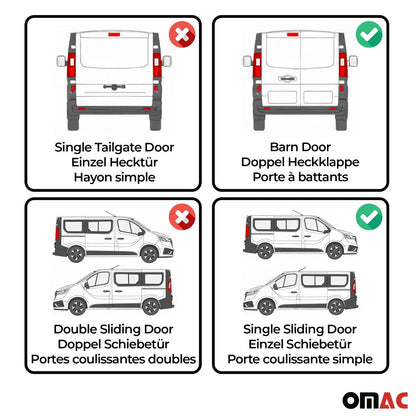 Single Tailgate Door
Einzel Hecktür
Hayon simple

Barn Door
Doppel Heckklappe
Porte à battants

Double Sliding Door
Doppel Schiebetür
Portes coulissantes doubles

Single Sliding Door
Einzel Schiebetür
Porte coulissante simple

OMAC