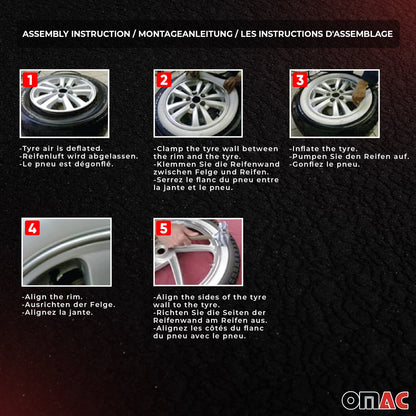 ASSEMBLY INSTRUCTION / MONTAGEANLEITUNG / LES INSTRUCTIONS D'ASSEMBLAGE

1

-Tyre air is deflated.
-Reifenluft wird abgelassen.
-Le pneu est dégonflé.

2

-Clamp the tyre wall between the rim and the tyre.
-Klemmen Sie die Reifenwand zwischen Felge und Reifen.
-Serrez le flanc du pneu entre la jante et le pneu.

3

-Inflate the tyre.
-Pumpen Sie den Reifen auf.
-Gonflez le pneu.

4

-Align the rim.
-Ausrichten der Felge.
-Alignez la jante.

5

-Align the sides of the tyre wall to the tyre.
-Richten Sie die Seiten der Reifenwand am Reifen aus.
-Alignez les côtés du flanc du pneu avec le pneu.

OMAC