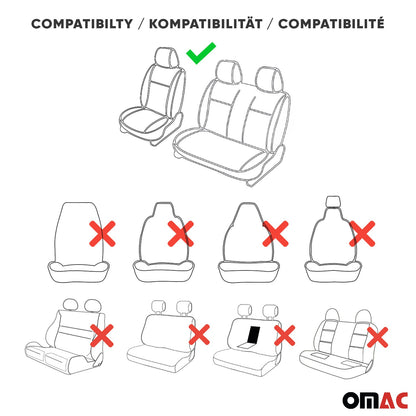 COMPATIBILTY / KOMPATIBILITÄT / COMPATIBILITÉ

OMAC